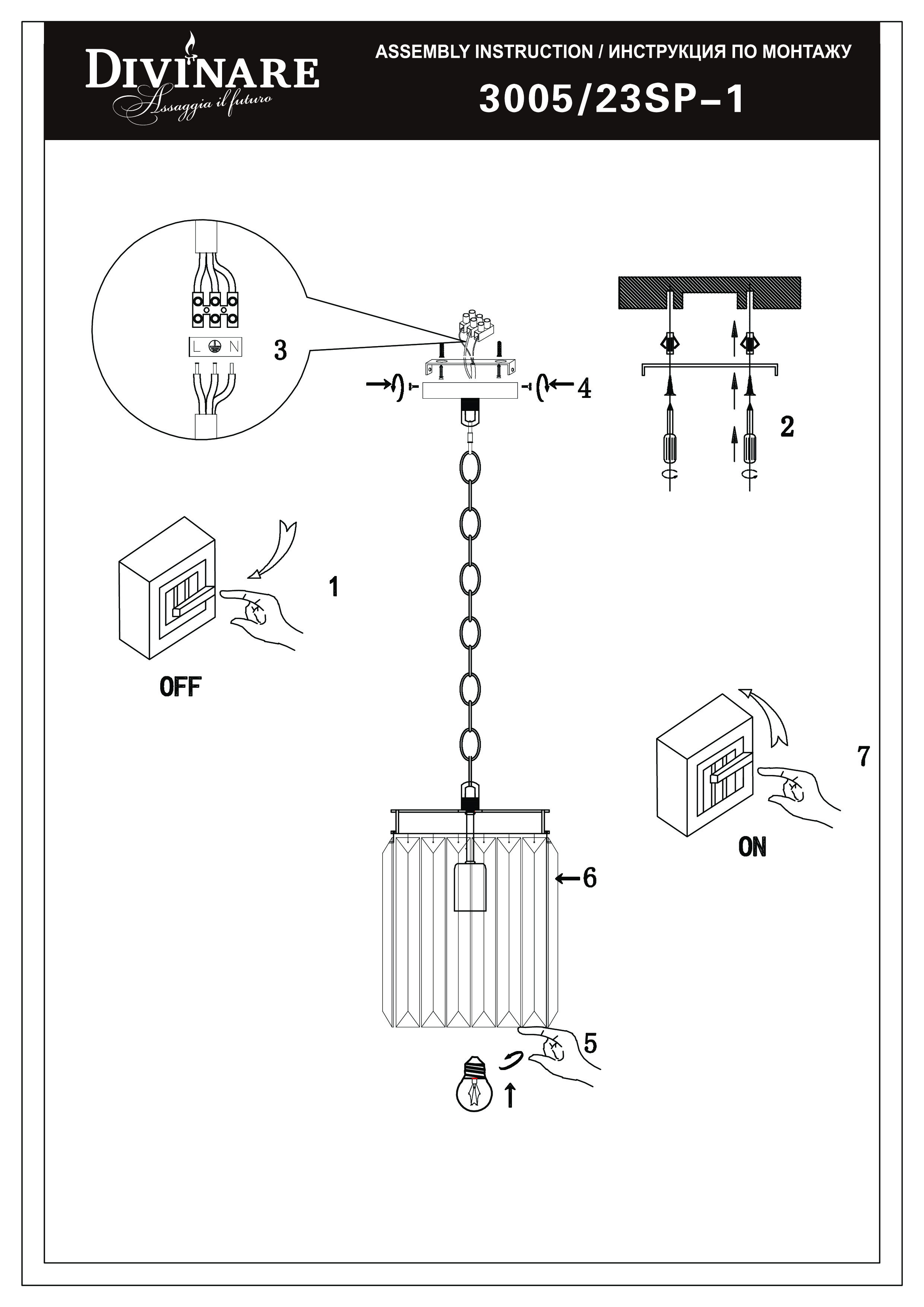 DIVINARE
Assaggia il futuro

ASSEMBLY INSTRUCTION / ИНСТРУКЦИЯ ПО МОНТАЖУ

3005/23SP-1

L N

3

4

2

1

OFF

7

ON

6

5