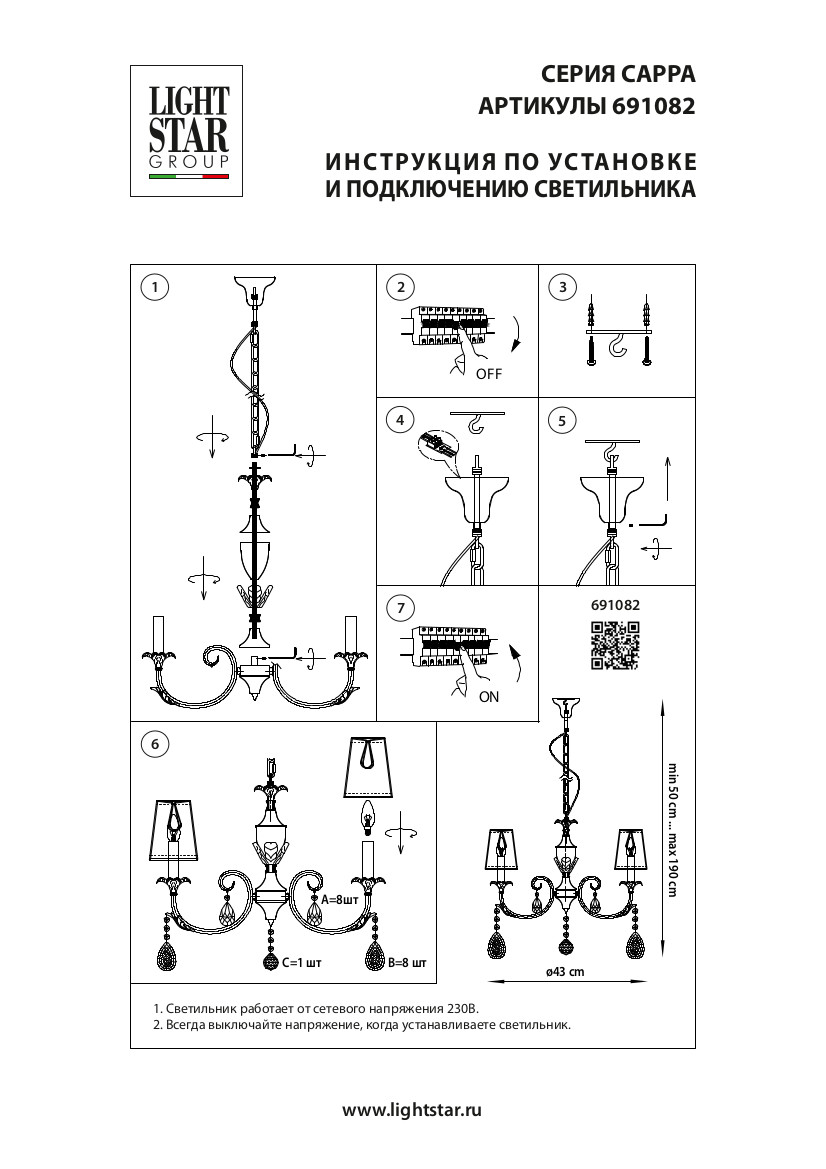 LIGHT STAR GROUP

СЕРИЯ CAPPA
АРТИКУЛЫ 691082

ИНСТРУКЦИЯ ПО УСТАНОВКЕ
И ПОДКЛЮЧЕНИЮ СВЕТИЛЬНИКА

1

2

OFF

3

4

5

7

ON

691082

6

A=8шт

C=1 шт

B=8 шт

min 50 cm ... max 190 cm

ø43 cm

1. Светильник работает от сетевого напряжения 230В.
2. Всегда выключайте напряжение, когда устанавливаете светильник.

www.lightstar.ru