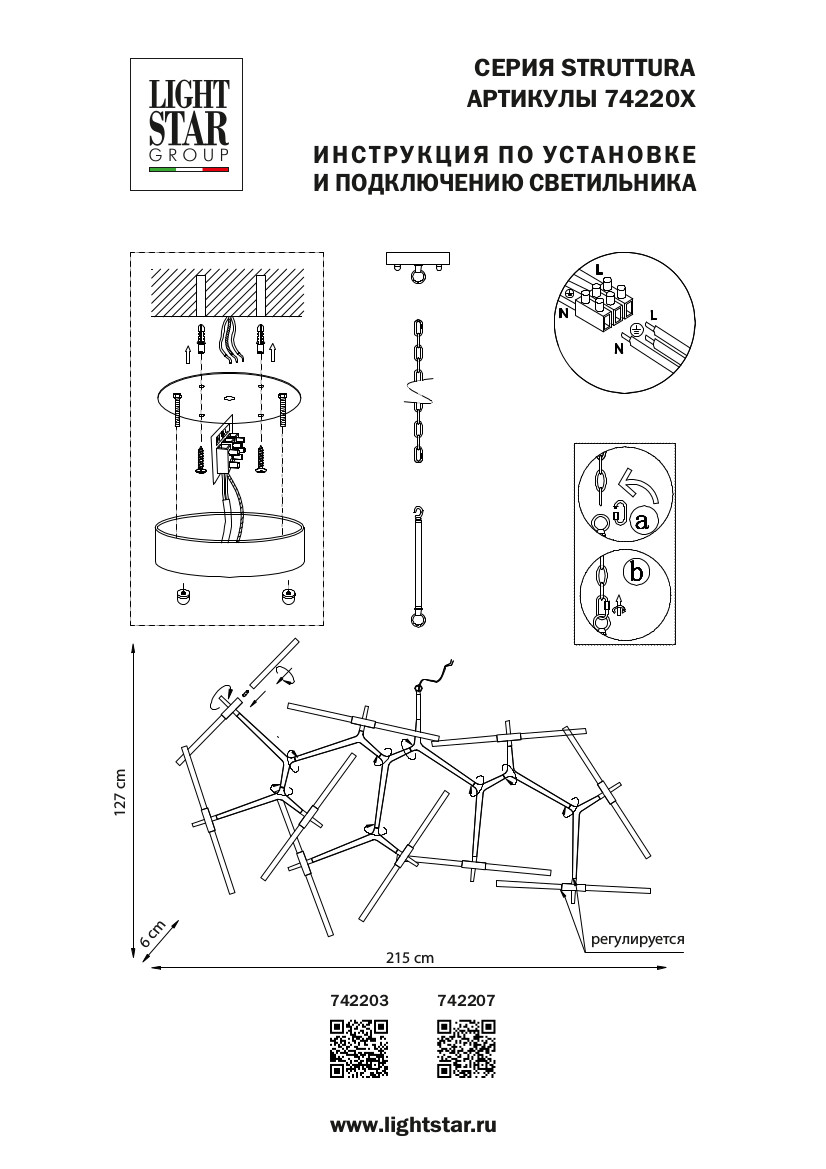 LIGHT STAR GROUP

СЕРИЯ STRUTTURA
АРТИКУЛЫ 74220X

ИНСТРУКЦИЯ ПО УСТАНОВКЕ
И ПОДКЛЮЧЕНИЮ СВЕТИЛЬНИКА

L
N
L
N

a
b

127 cm
6 cm
215 cm
регулируется

742203
742207

www.lightstar.ru