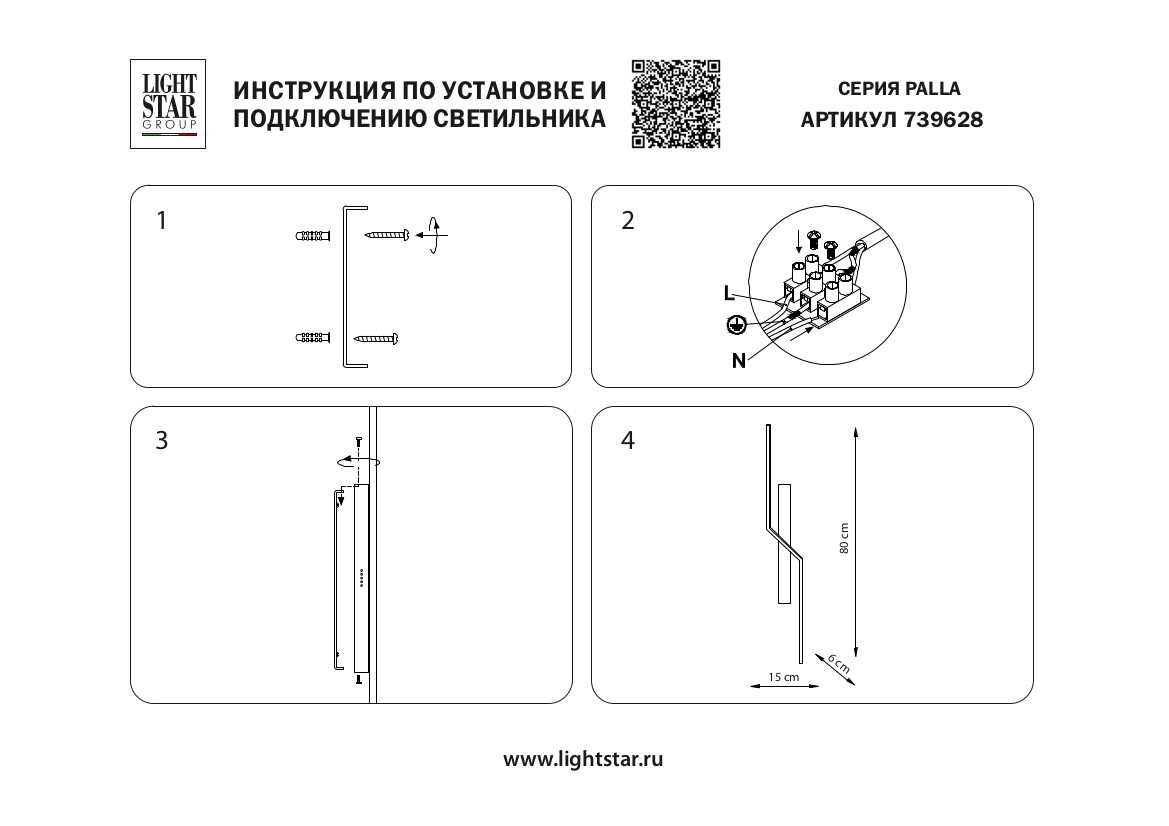 LIGHT STAR GROUP

ИНСТРУКЦИЯ ПО УСТАНОВКЕ И ПОДКЛЮЧЕНИЮ СВЕТИЛЬНИКА

СЕРИЯ PALLA
АРТИКУЛ 739628

1

2

L

N

3

4

80 cm

6 cm

15 cm

www.lightstar.ru