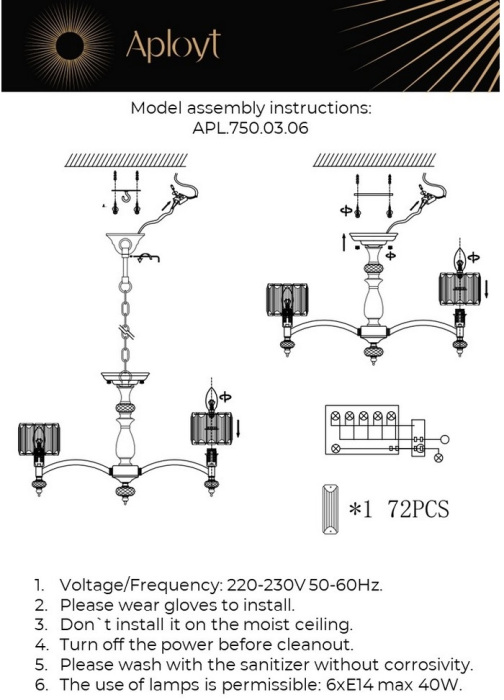 Aployt

Model assembly instructions:
APL.750.03.06

*1 72PCS

1. Voltage/Frequency: 220-230V 50-60Hz.
2. Please wear gloves to install.
3. Don`t install it on the moist ceiling.
4. Turn off the power before cleanout.
5. Please wash with the sanitizer without corrosivity.
6. The use of lamps is permissible: 6xE14 max 40W.