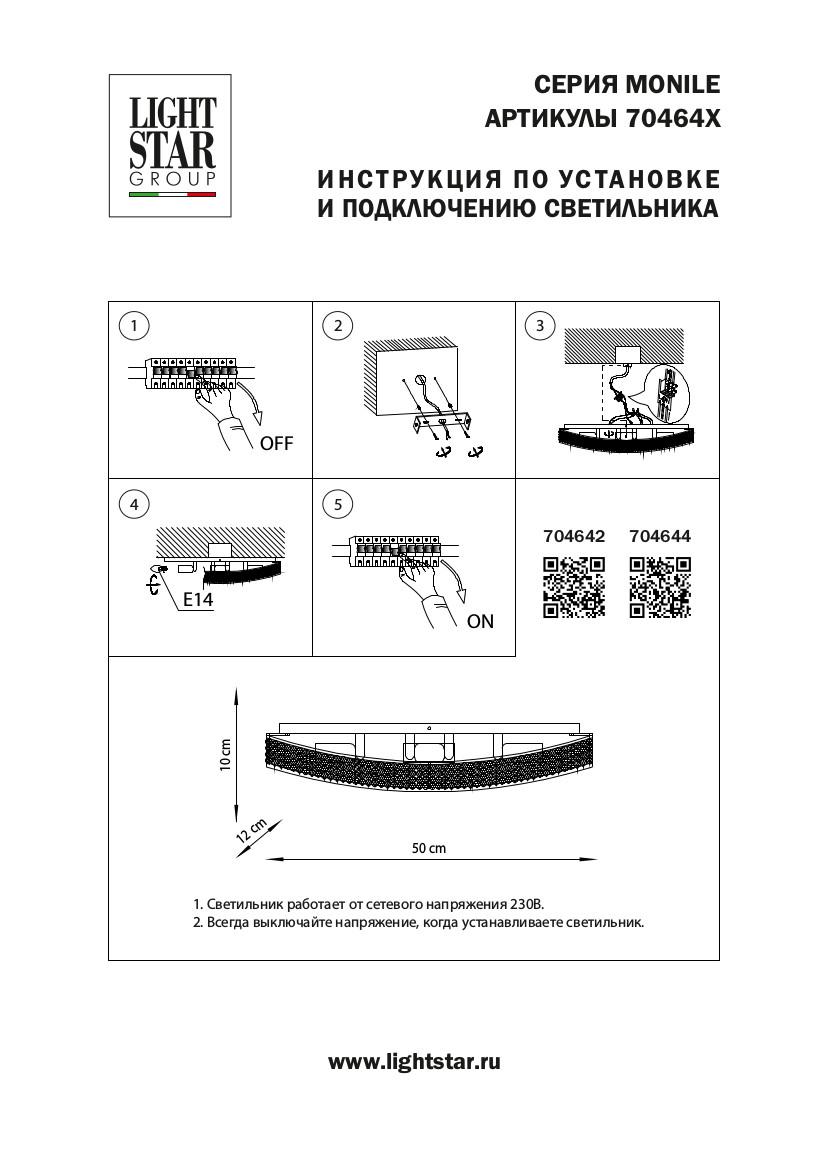 LIGHT STAR GROUP

СЕРИЯ MONILE
АРТИКУЛЫ 70464X

ИНСТРУКЦИЯ ПО УСТАНОВКЕ
И ПОДКЛЮЧЕНИЮ СВЕТИЛЬНИКА

1

OFF

2

3

4

E14

5

ON

704642 704644

10 cm

12 cm

50 cm

1. Светильник работает от сетевого напряжения 230В.
2. Всегда выключайте напряжение, когда устанавливаете светильник.

www.lightstar.ru