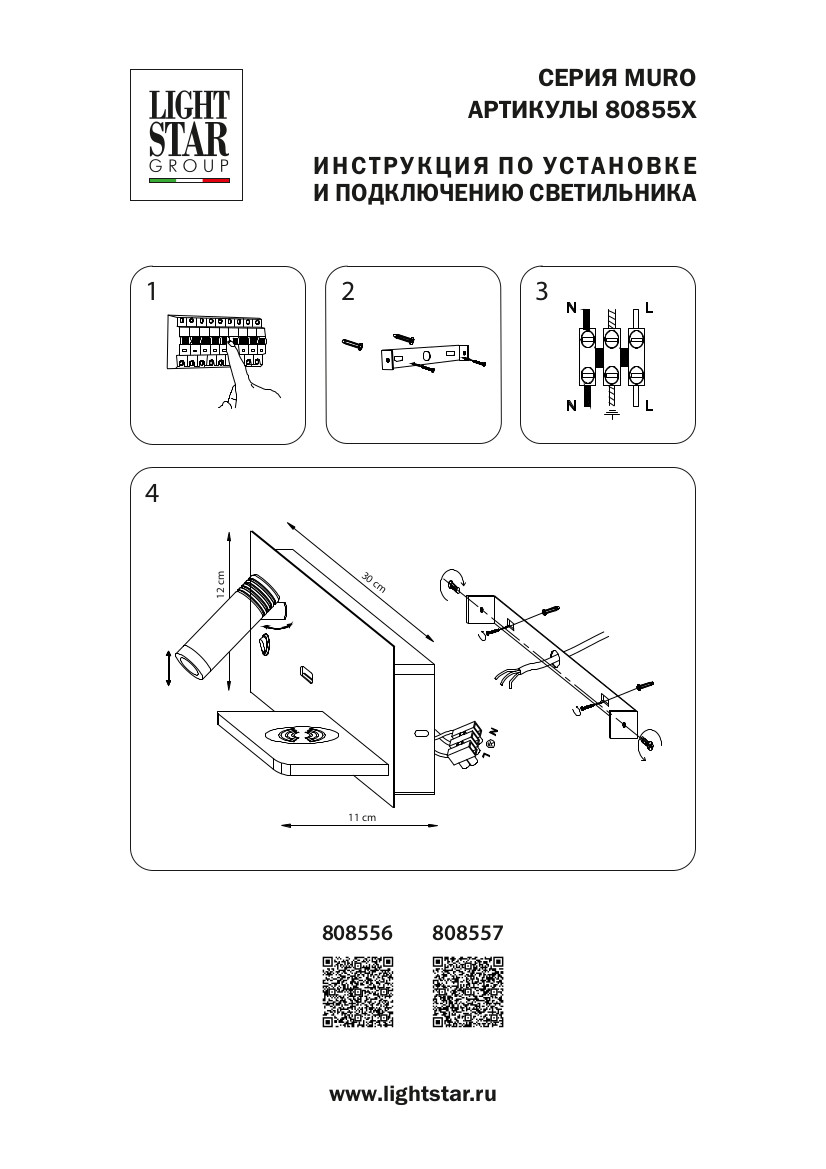 LIGHT STAR GROUP

СЕРИЯ MURO
АРТИКУЛЫ 80855X

ИНСТРУКЦИЯ ПО УСТАНОВКЕ
И ПОДКЛЮЧЕНИЮ СВЕТИЛЬНИКА

1

2

3

N
L
N
L

4

12 cm
30 cm
11 cm
N
L

808556 808557

www.lightstar.ru