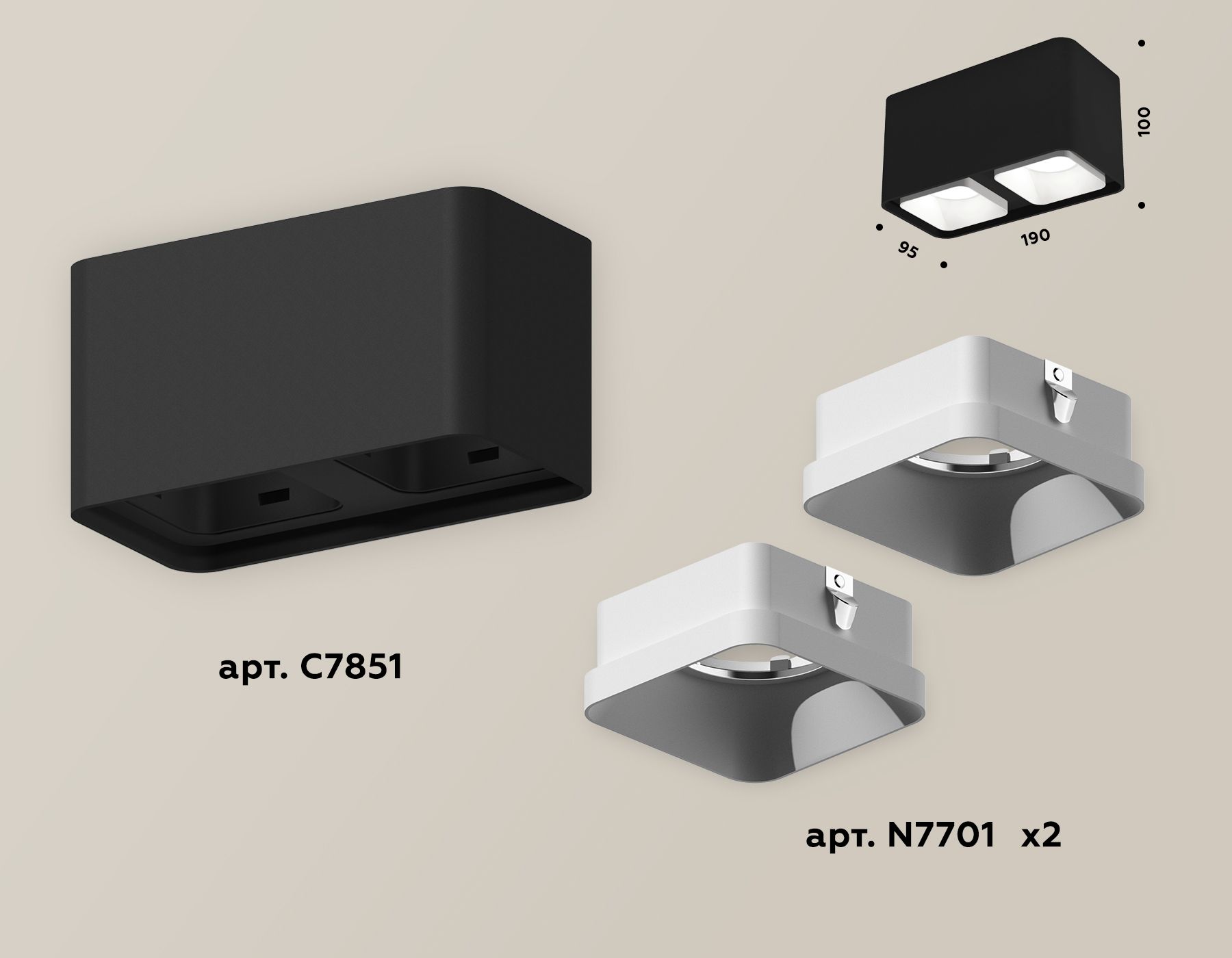 100

95

190

арт. C7851

арт. N7701 x2