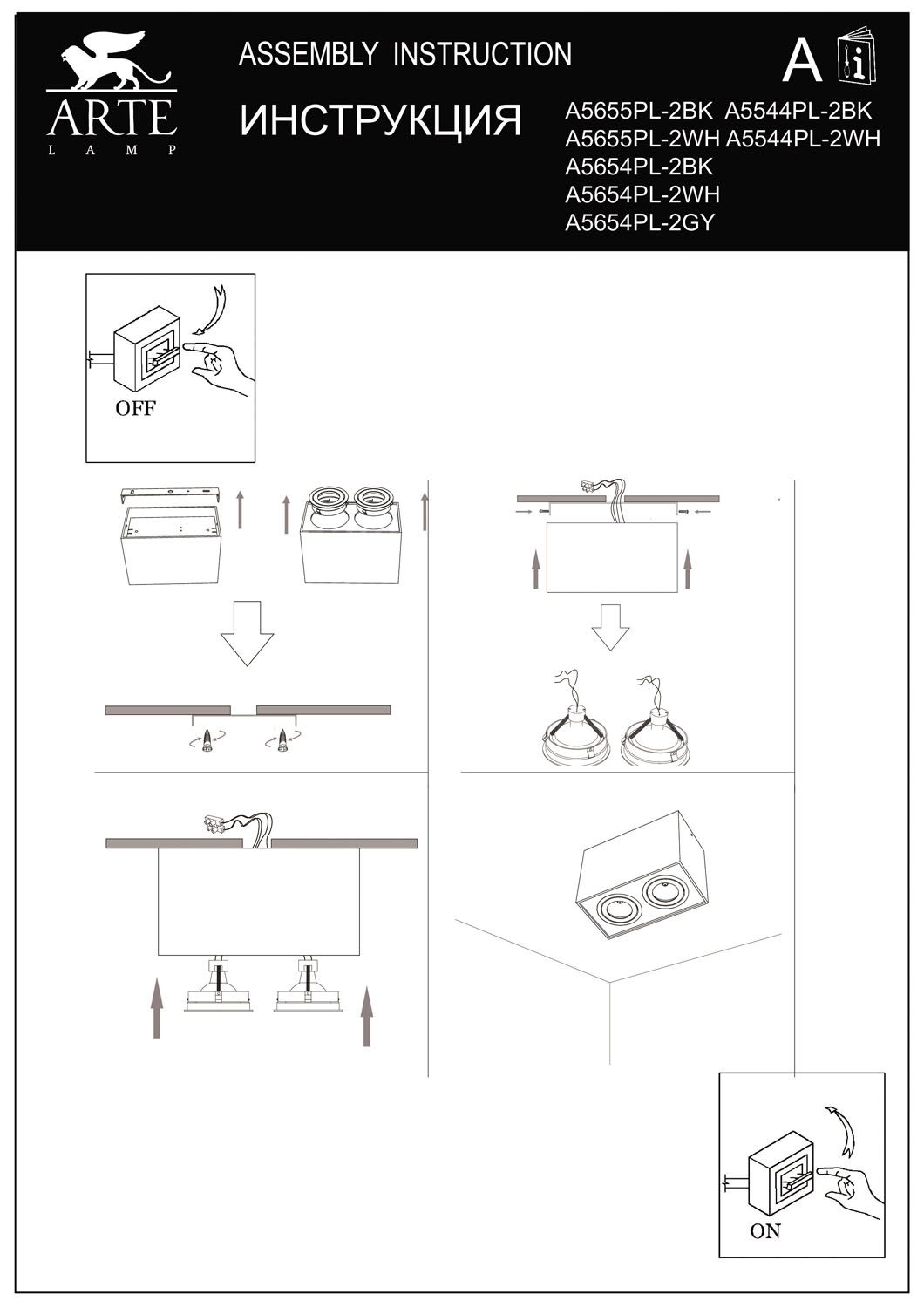 ARTE
LAMP

ASSEMBLY INSTRUCTION

ИНСТРУКЦИЯ

A

A5655PL-2BK A5544PL-2BK
A5655PL-2WH A5544PL-2WH
A5654PL-2BK
A5654PL-2WH
A5654PL-2GY

OFF

ON