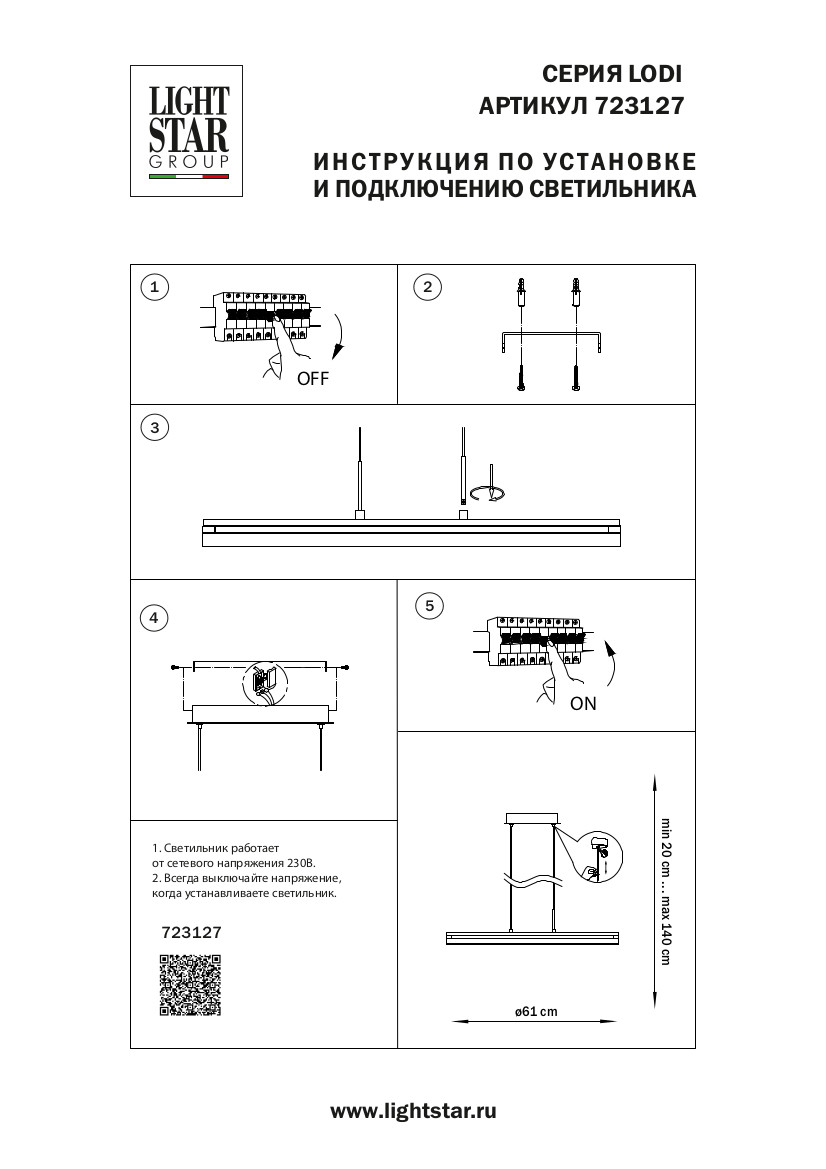 LIGHT STAR GROUP

СЕРИЯ LODI
АРТИКУЛ 723127

ИНСТРУКЦИЯ ПО УСТАНОВКЕ
И ПОДКЛЮЧЕНИЮ СВЕТИЛЬНИКА

1

OFF

2

3

4

5

ON

1. Светильник работает от сетевого напряжения 230В.
2. Всегда выключайте напряжение, когда устанавливаете светильник.

723127

min 20 cm ... max 140 cm

ø61 cm

www.lightstar.ru