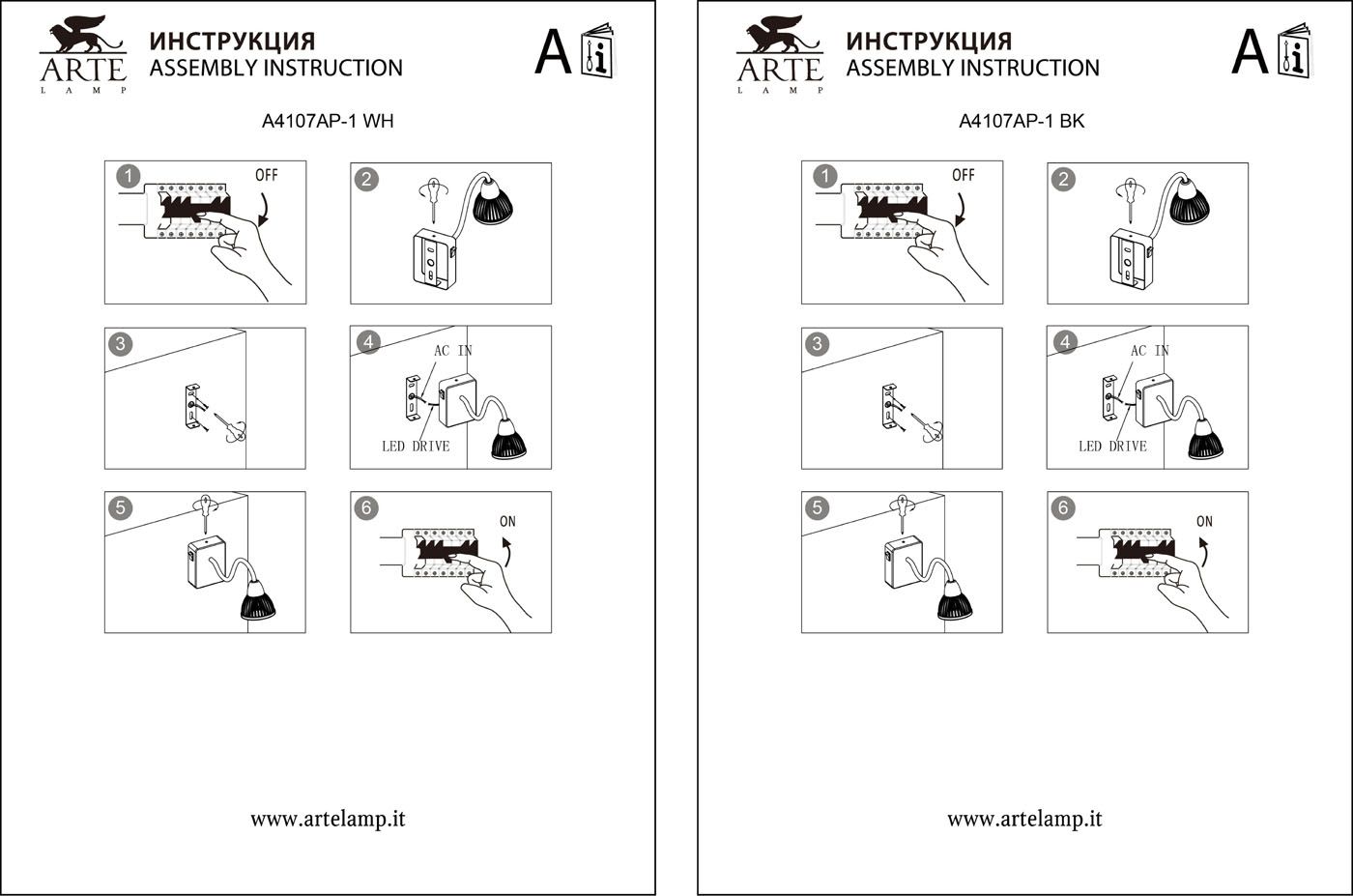 ARTE
LAMP

ИНСТРУКЦИЯ
ASSEMBLY INSTRUCTION

A

A4107AP-1 WH

1 OFF

2

3

4 AC IN LED DRIVE

5

6 ON

www.artelamp.it

ARTE
LAMP

ИНСТРУКЦИЯ
ASSEMBLY INSTRUCTION

A

A4107AP-1 BK

1 OFF

2

3

4 AC IN LED DRIVE

5

6 ON

www.artelamp.it