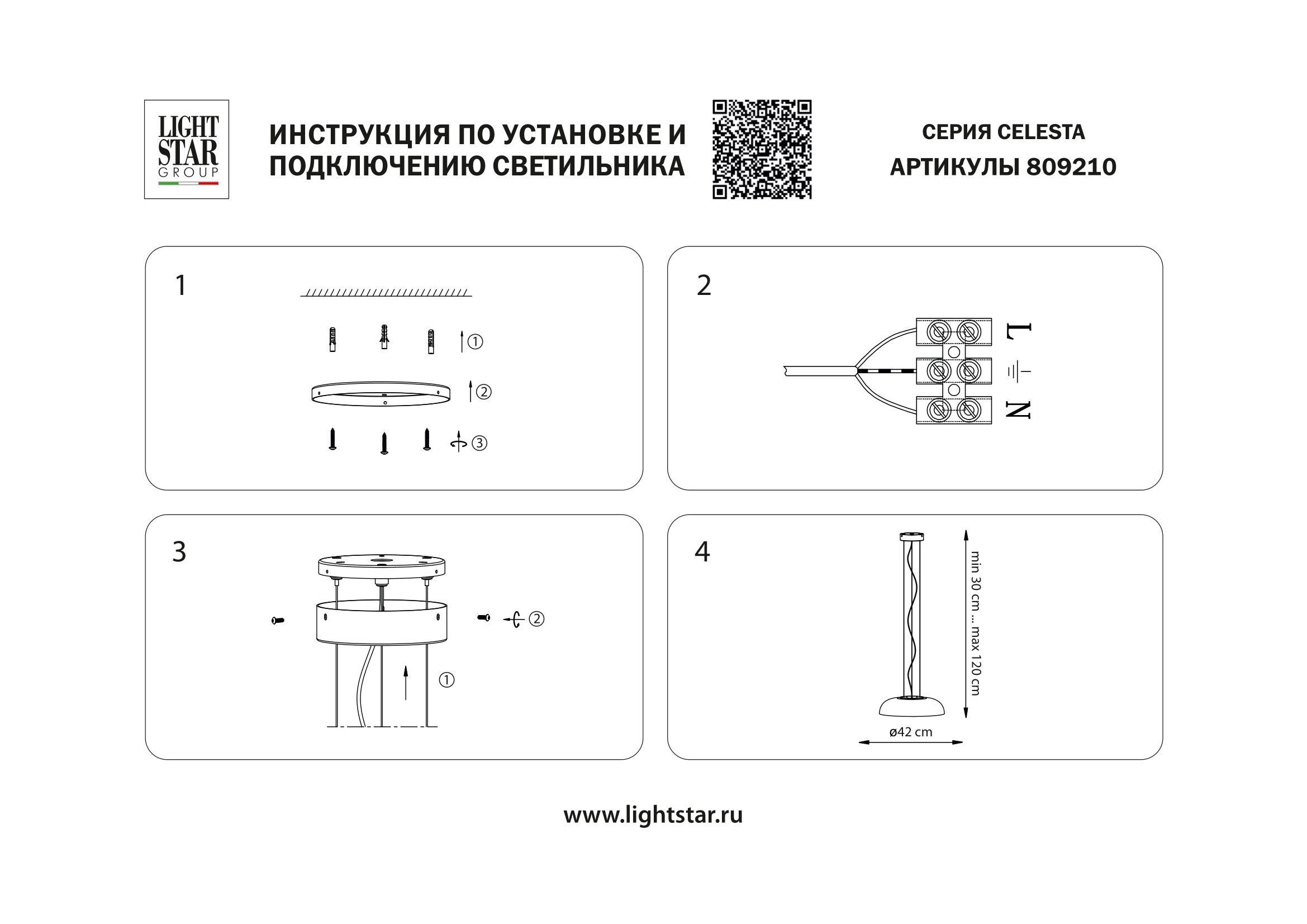 LIGHT STAR GROUP

ИНСТРУКЦИЯ ПО УСТАНОВКЕ И ПОДКЛЮЧЕНИЮ СВЕТИЛЬНИКА

СЕРИЯ CELESTA
АРТИКУЛЫ 809210

1

①

②

③

2

L

N

3

②

①

4

min 30 cm ... max 120 cm

ø42 cm

www.lightstar.ru