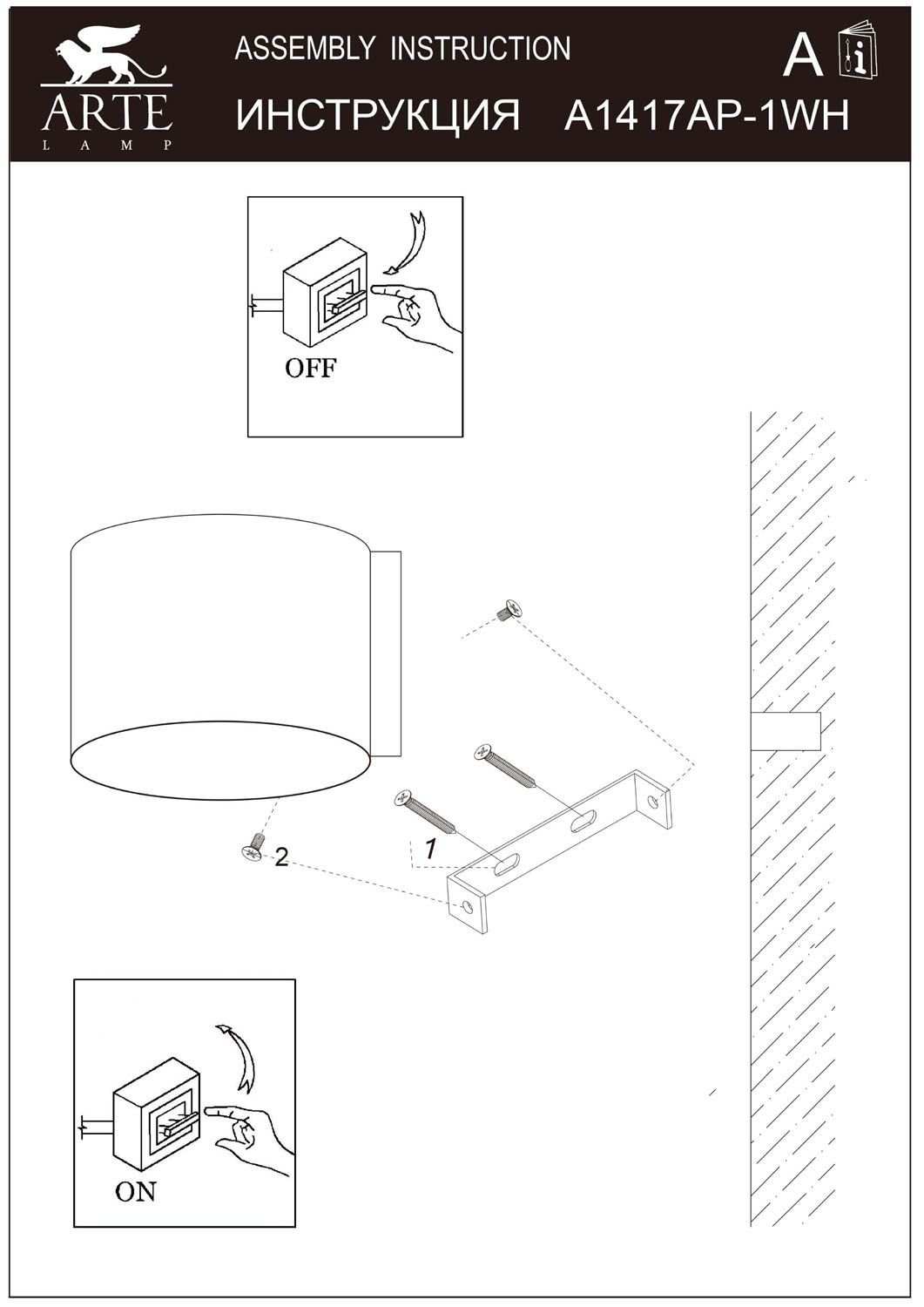 ARTE
LAMP

ASSEMBLY INSTRUCTION

ИНСТРУКЦИЯ A1417AP-1WH

A

OFF

1

2

ON