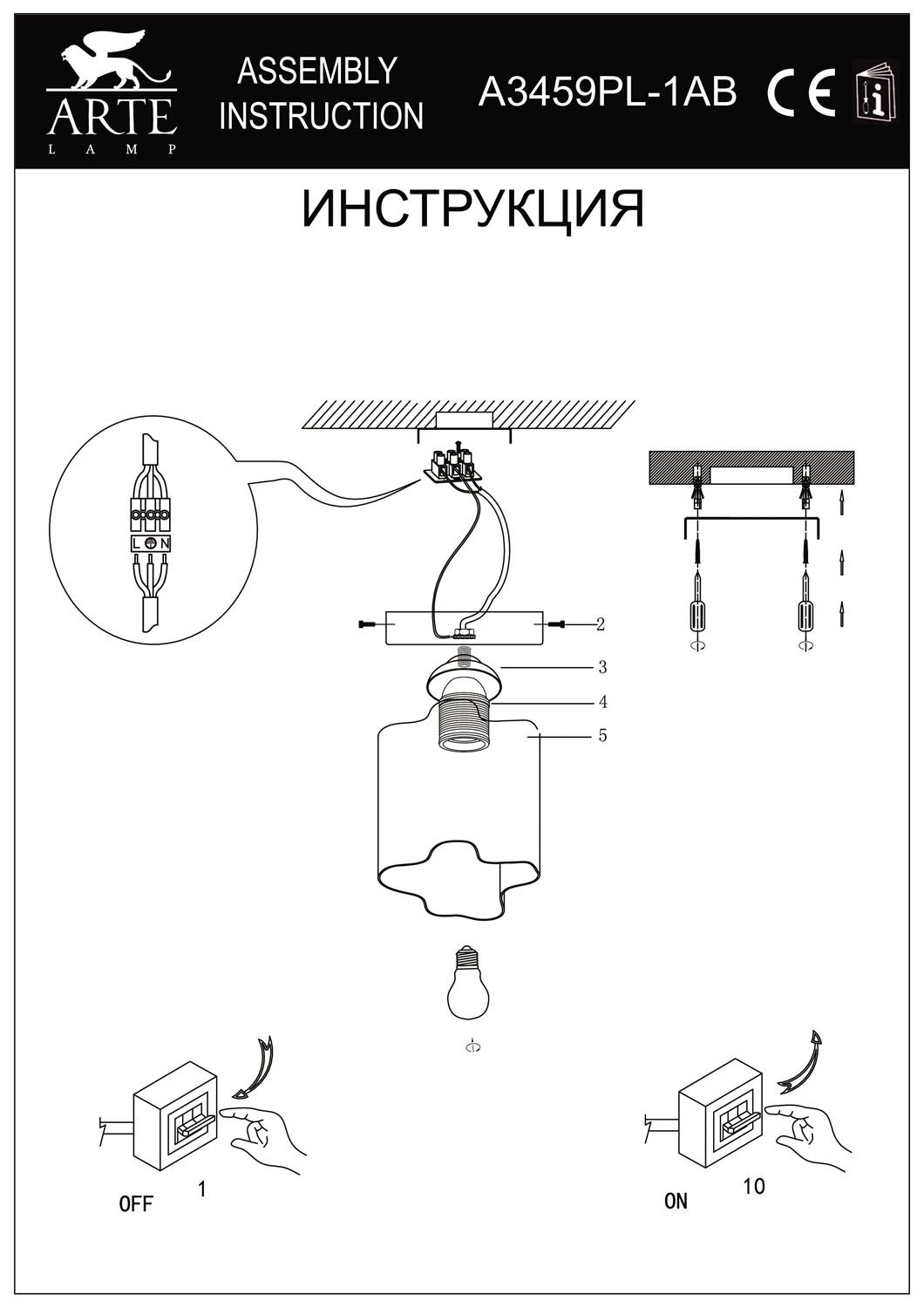 ARTE
LAMP

ASSEMBLY INSTRUCTION

A3459PL-1AB

CE

ИНСТРУКЦИЯ

L N

2

3

4

5

OFF

1

ON

10