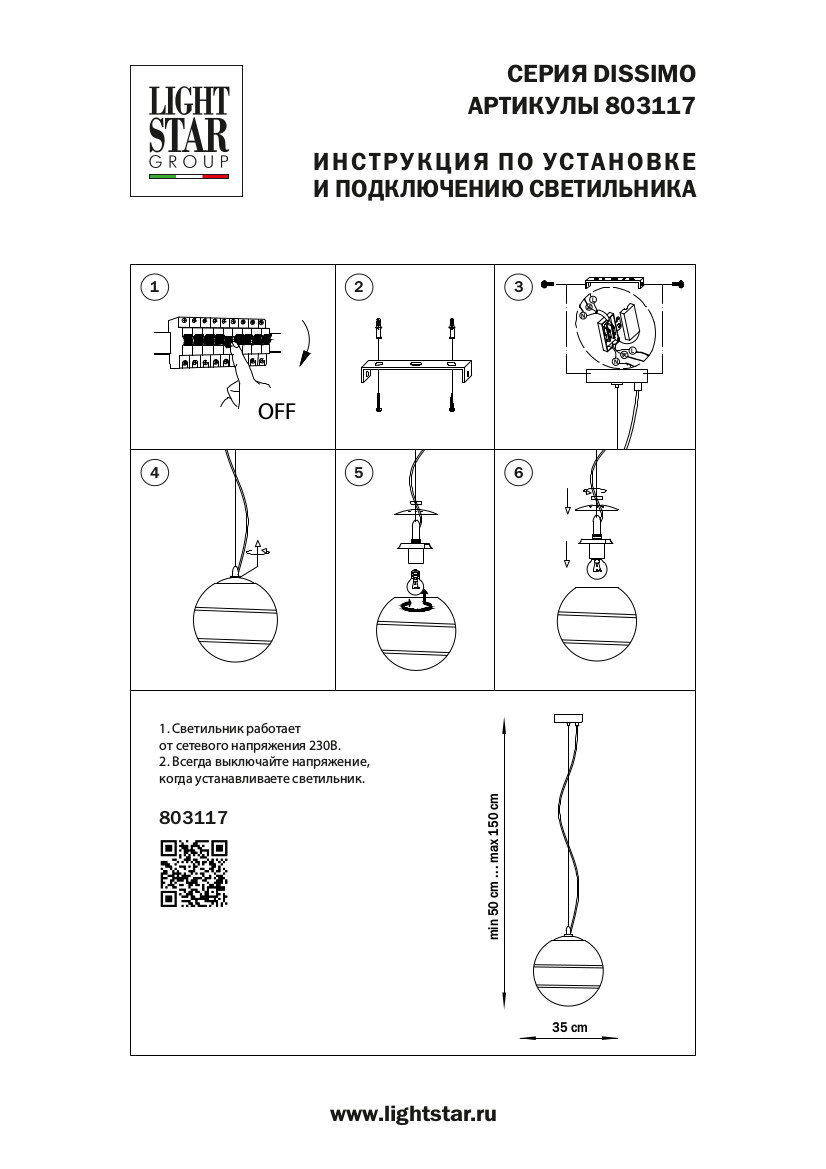 LIGHT
STAR
GROUP

СЕРИЯ DISSIMO
АРТИКУЛЫ 803117

ИНСТРУКЦИЯ ПО УСТАНОВКЕ
И ПОДКЛЮЧЕНИЮ СВЕТИЛЬНИКА

1

OFF

2

3

4

5

6

1. Светильник работает от сетевого напряжения 230В.
2. Всегда выключайте напряжение, когда устанавливаете светильник.

803117

min 50 cm ... max 150 cm

35 cm

www.lightstar.ru