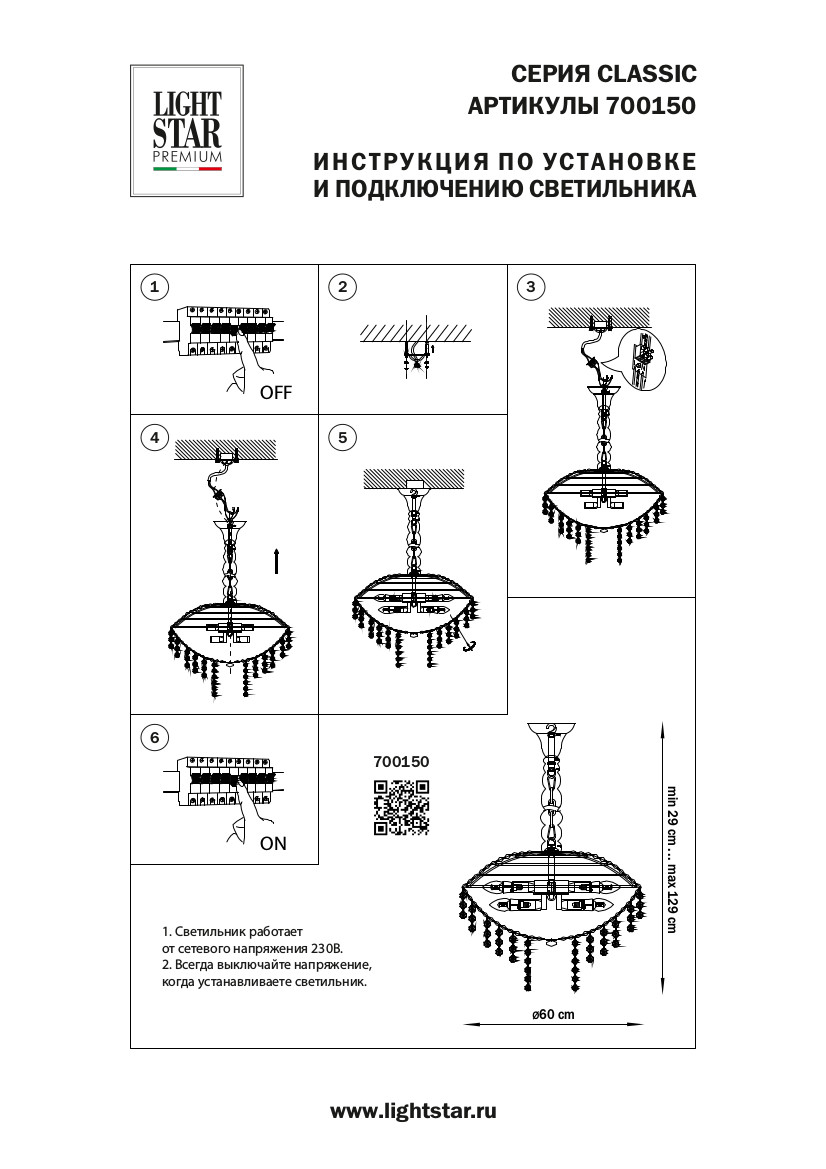 LIGHT STAR PREMIUM

СЕРИЯ CLASSIC
АРТИКУЛЫ 700150

ИНСТРУКЦИЯ ПО УСТАНОВКЕ
И ПОДКЛЮЧЕНИЮ СВЕТИЛЬНИКА

1

OFF

2

3

4

5

6

ON

700150

min 29 cm... max 129 cm

ø60 cm

1. Светильник работает от сетевого напряжения 230В.
2. Всегда выключайте напряжение, когда устанавливаете светильник.

www.lightstar.ru