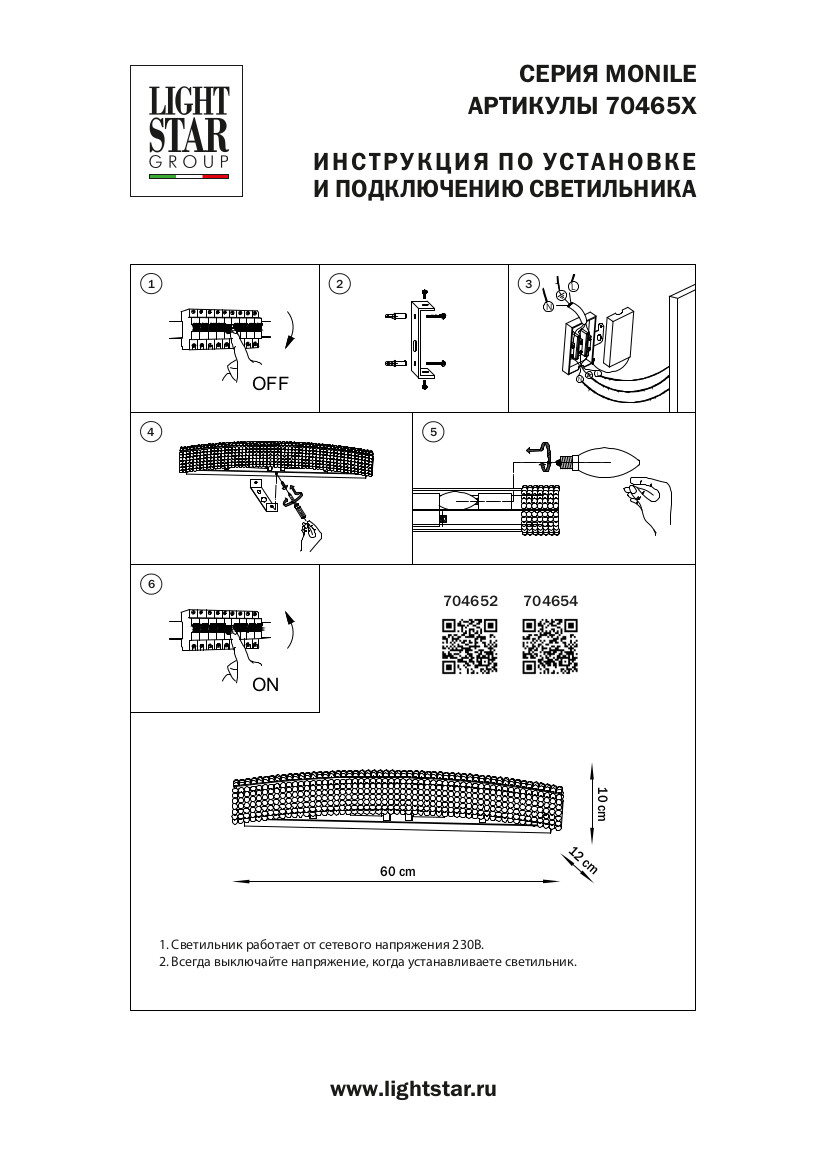 LIGHT STAR GROUP

СЕРИЯ MONILE
АРТИКУЛЫ 70465X

ИНСТРУКЦИЯ ПО УСТАНОВКЕ
И ПОДКЛЮЧЕНИЮ СВЕТИЛЬНИКА

1

OFF

2

3

N

L

4

5

6

ON

704652 704654

10 cm

12 cm

60 cm

1. Светильник работает от сетевого напряжения 230В.
2. Всегда выключайте напряжение, когда устанавливаете светильник.

www.lightstar.ru