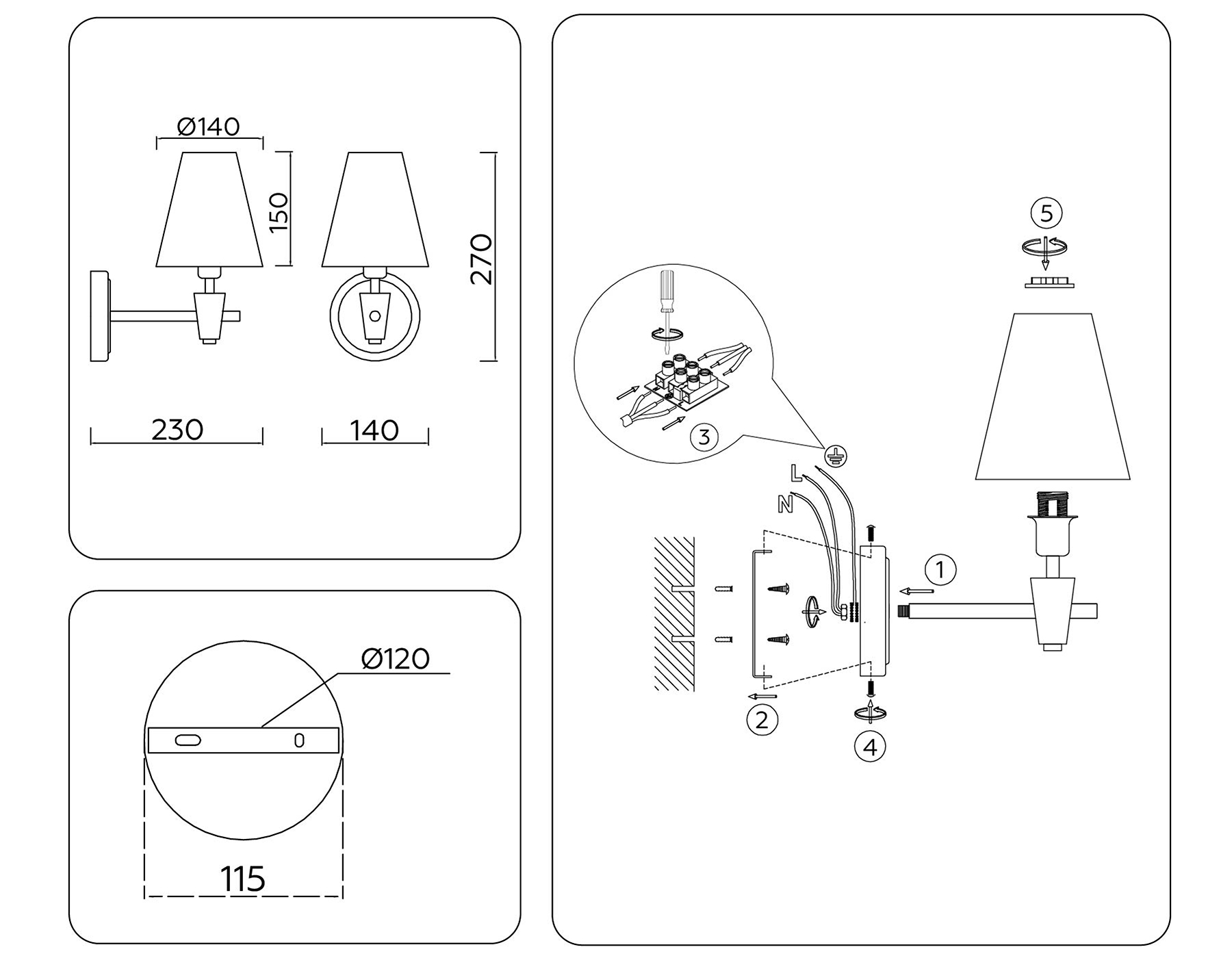 Ø140

150

270

230

140

Ø120

115

5

3

L

N

1

2

4