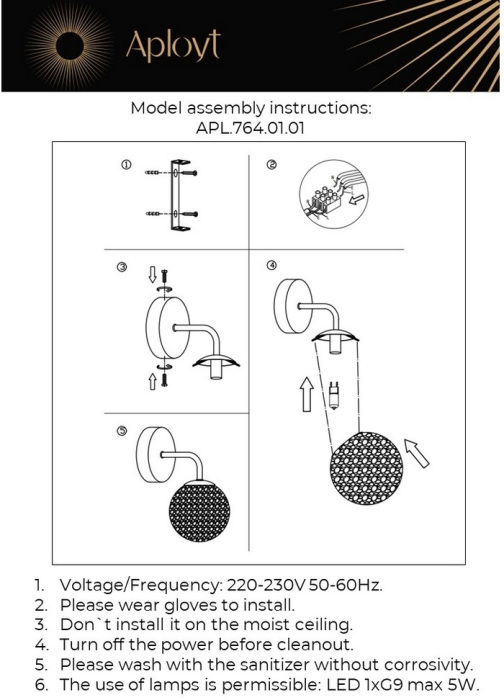 Aployt

Model assembly instructions:
APL.764.01.01

①

②

③

④

⑤

1. Voltage/Frequency: 220-230V 50-60Hz.
2. Please wear gloves to install.
3. Don`t install it on the moist ceiling.
4. Turn off the power before cleanout.
5. Please wash with the sanitizer without corrosivity.
6. The use of lamps is permissible: LED 1xG9 max 5W.