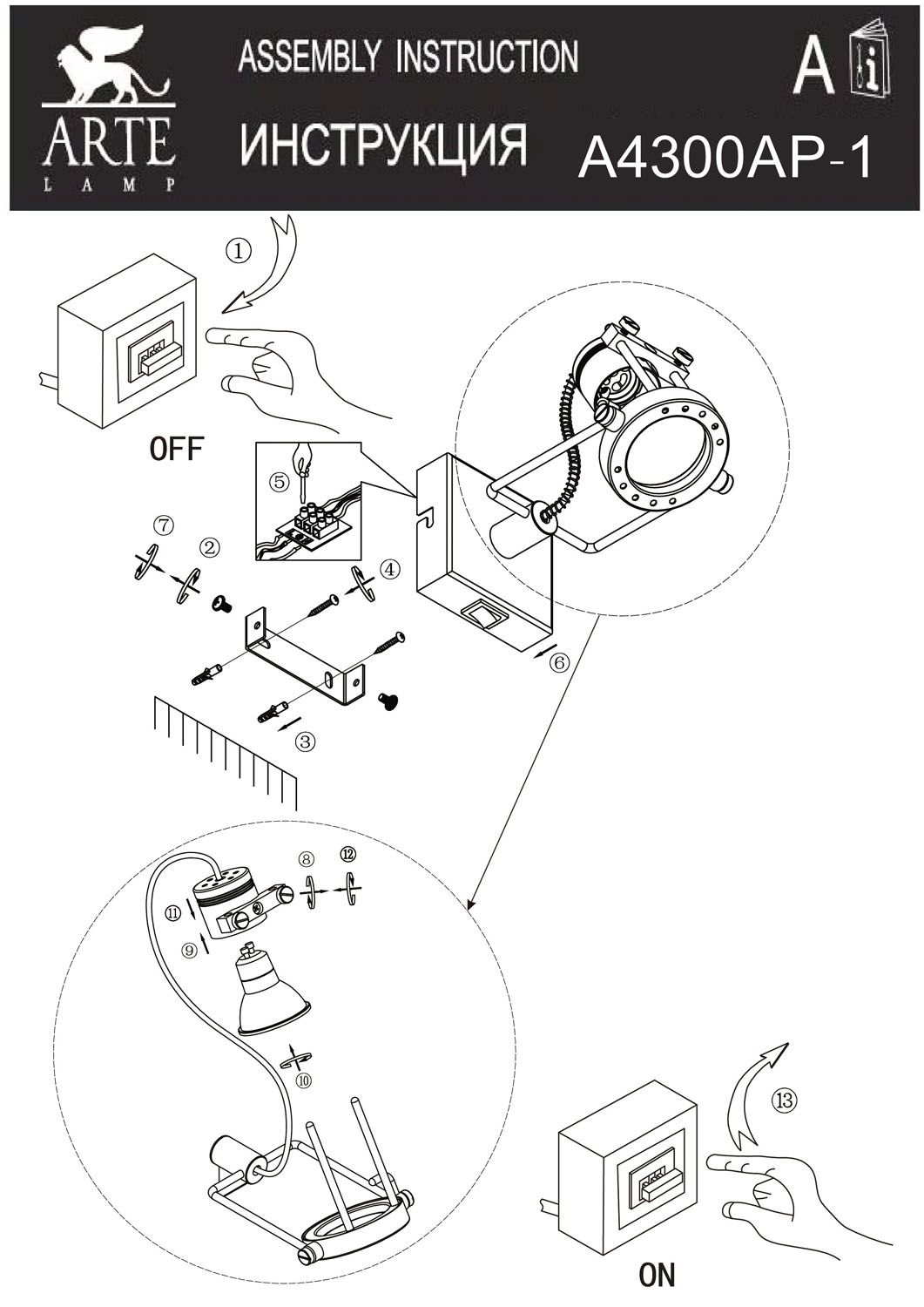 ARTE
LAMP

ASSEMBLY INSTRUCTION

ИНСТРУКЦИЯ

A

A4300AP-1

①

OFF

⑤

⑦

②

④

⑥

③

⑧

⑫

⑪

⑨

⑩

⑬

ON