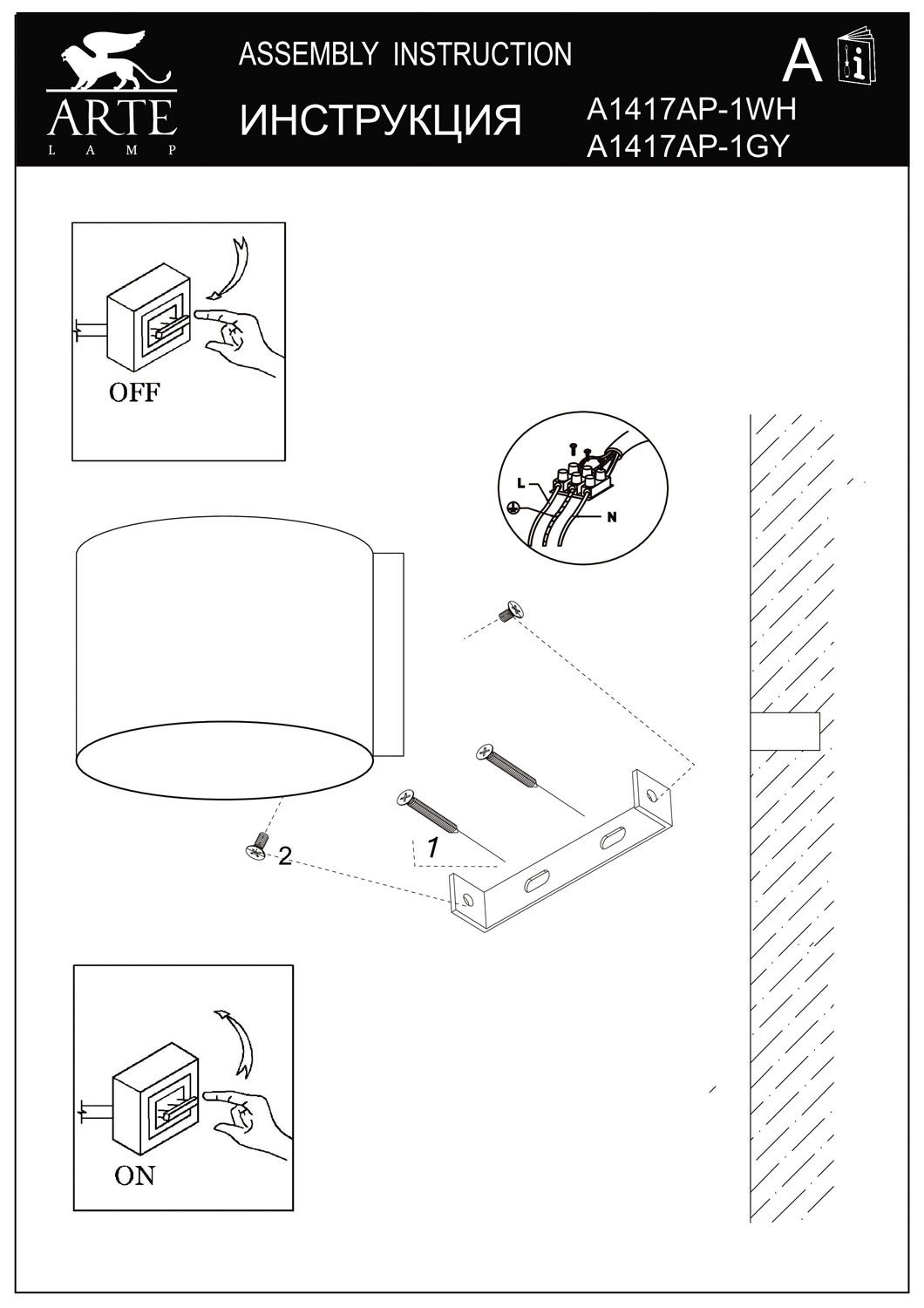 ARTE
LAMP

ASSEMBLY INSTRUCTION

ИНСТРУКЦИЯ

A

A1417AP-1WH
A1417AP-1GY

OFF

L

N

1

2

ON