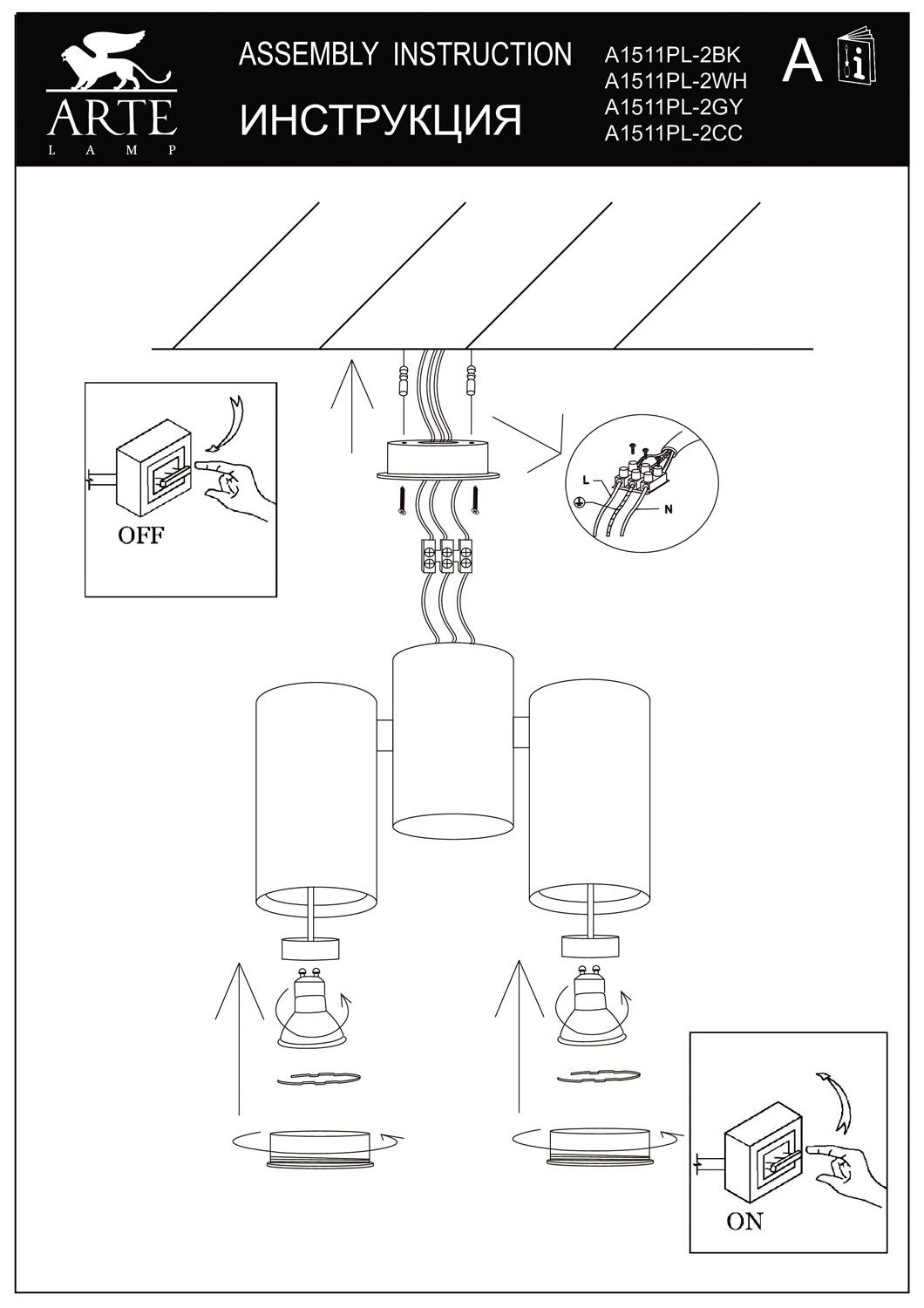 ARTE
LAMP

ASSEMBLY INSTRUCTION
ИНСТРУКЦИЯ

A1511PL-2BK
A1511PL-2WH
A1511PL-2GY
A1511PL-2CC

A

OFF

L
N

ON