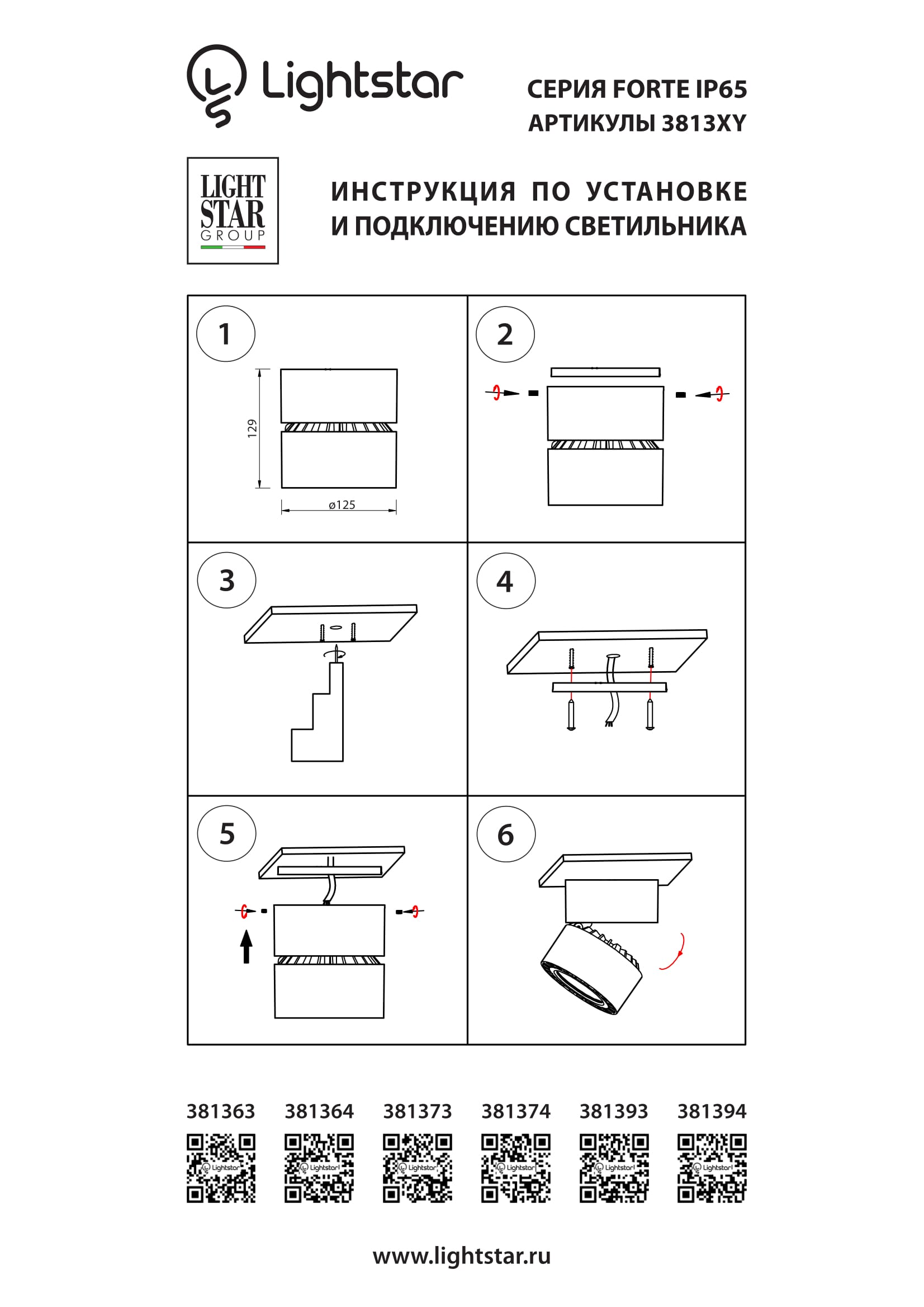 Lightstar

СЕРИЯ FORTE IP65
АРТИКУЛЫ 3813XY

LIGHT STAR GROUP

ИНСТРУКЦИЯ ПО УСТАНОВКЕ И ПОДКЛЮЧЕНИЮ СВЕТИЛЬНИКА

1

129

ø125

2

3

4

5

6

381363 381364 381373 381374 381393 381394

Lightstar Lightstar Lightstar Lightstar Lightstar Lightstar

www.lightstar.ru