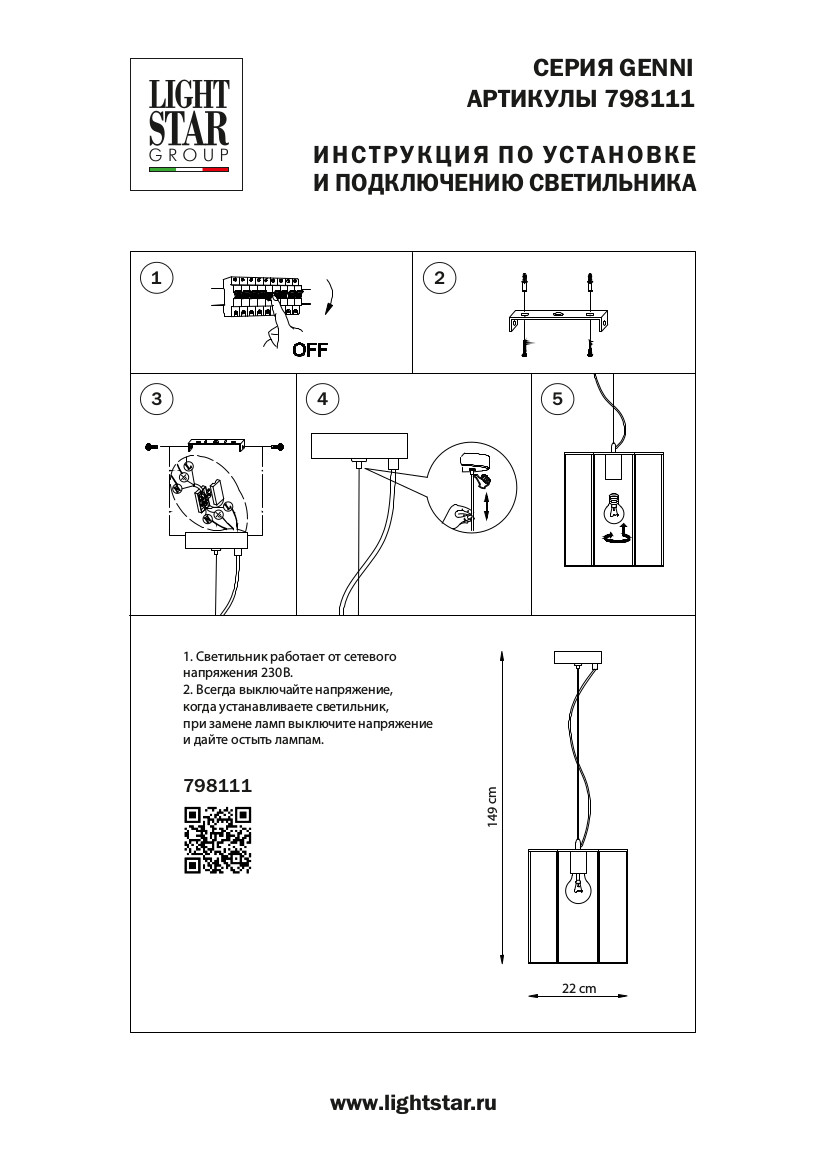 LIGHT STAR GROUP

СЕРИЯ GENNI
АРТИКУЛЫ 798111

ИНСТРУКЦИЯ ПО УСТАНОВКЕ
И ПОДКЛЮЧЕНИЮ СВЕТИЛЬНИКА

1

OFF

2

3

4

5

1. Светильник работает от сетевого напряжения 230В.
2. Всегда выключайте напряжение, когда устанавливаете светильник, при замене ламп выключите напряжение и дайте остыть лампам.

798111

149 cm

22 cm

www.lightstar.ru