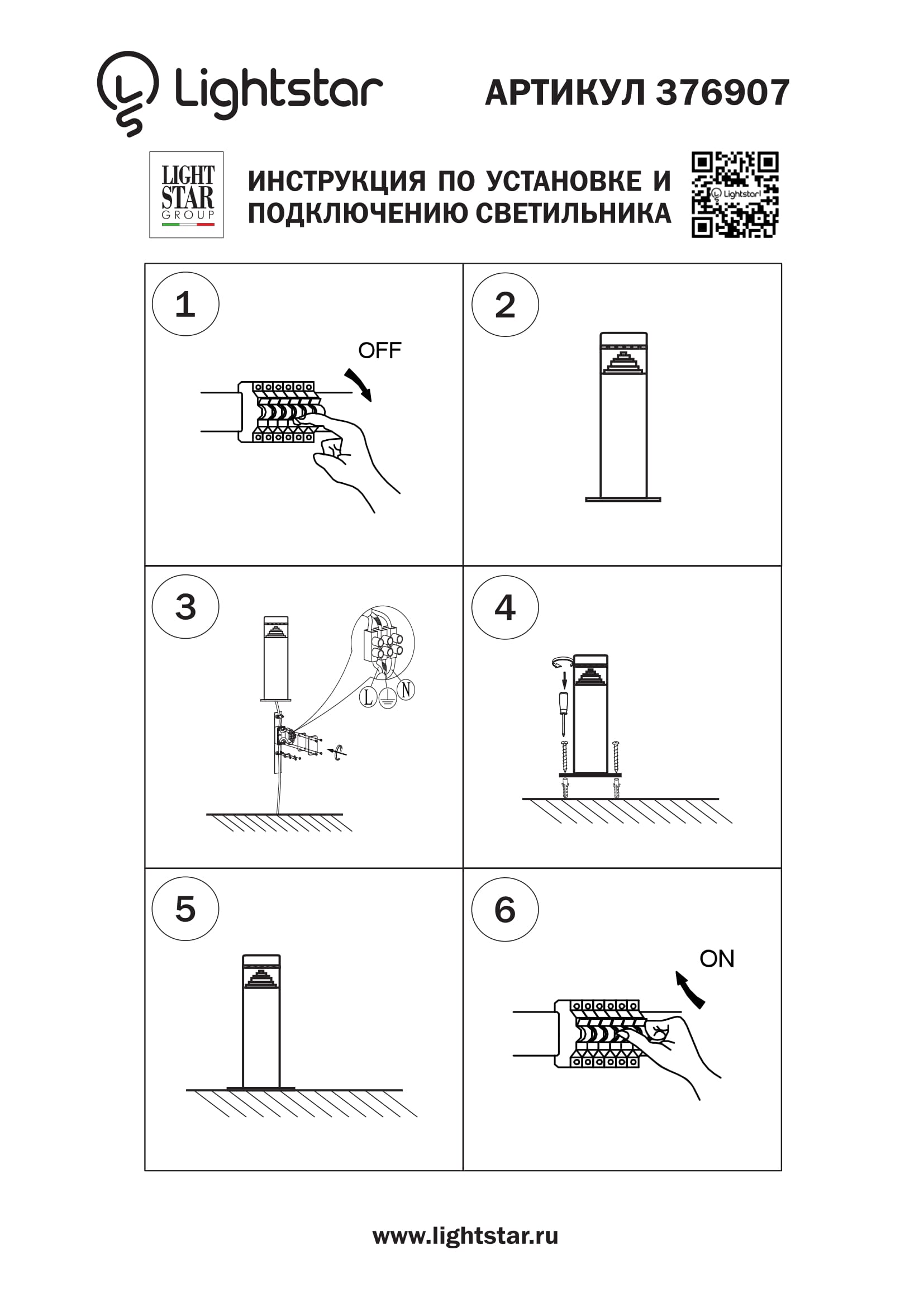 Lightstar АРТИКУЛ 376907

LIGHT STAR GROUP

ИНСТРУКЦИЯ ПО УСТАНОВКЕ И ПОДКЛЮЧЕНИЮ СВЕТИЛЬНИКА

Lightstar

1

OFF

2

3

L N

4

5

6

ON

www.lightstar.ru