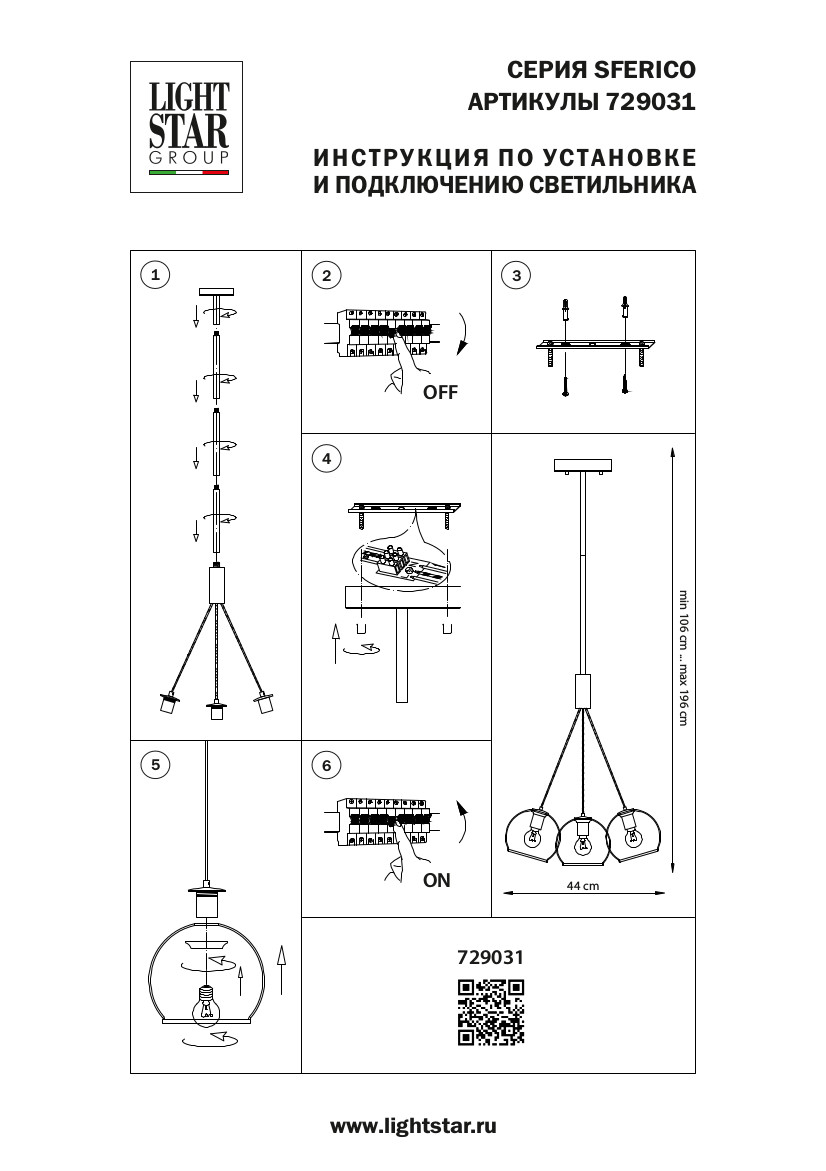 LIGHT STAR GROUP

СЕРИЯ SFERICO
АРТИКУЛЫ 729031

ИНСТРУКЦИЯ ПО УСТАНОВКЕ
И ПОДКЛЮЧЕНИЮ СВЕТИЛЬНИКА

1

2

OFF

3

4

min 106 cm ... max 196 cm

44 cm

5

6

ON

729031

www.lightstar.ru