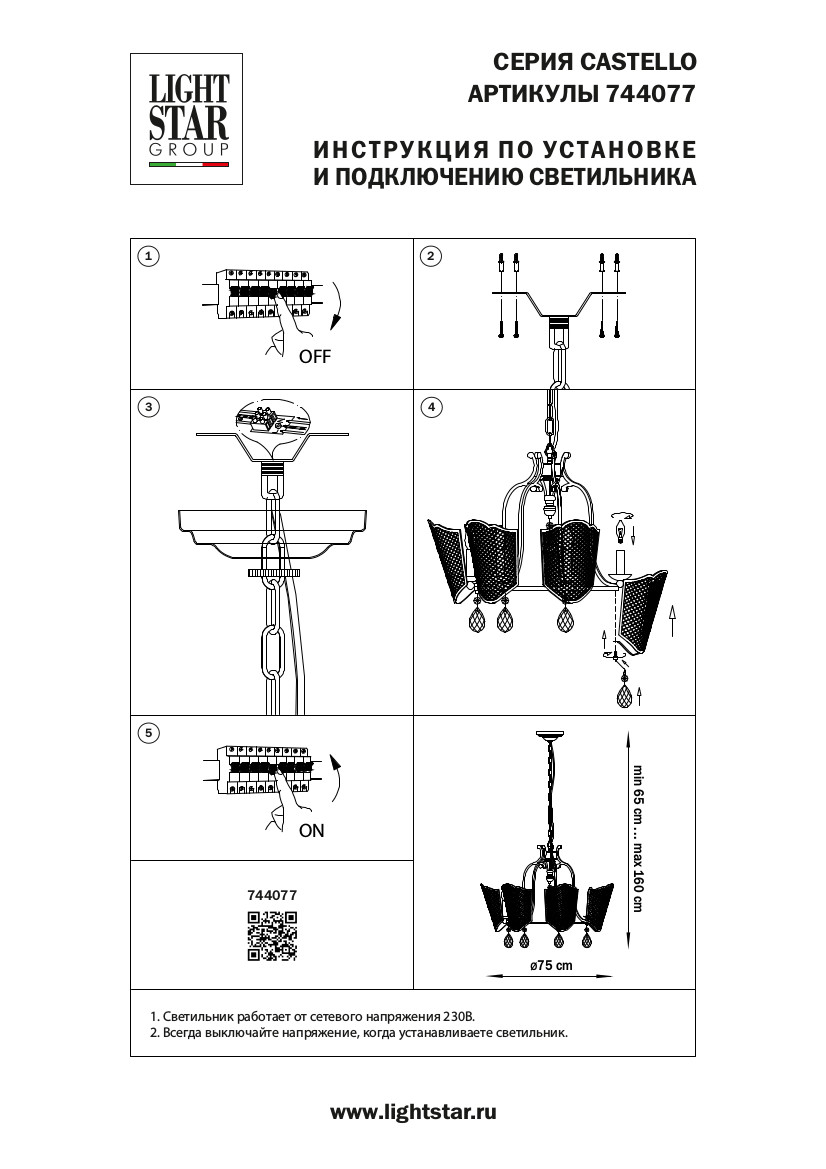 LIGHT STAR GROUP

СЕРИЯ CASTELLO
АРТИКУЛЫ 744077

ИНСТРУКЦИЯ ПО УСТАНОВКЕ
И ПОДКЛЮЧЕНИЮ СВЕТИЛЬНИКА

1

OFF

2

3

4

5

ON

744077

min 65 cm ... max 160 cm

ø75 cm

1. Светильник работает от сетевого напряжения 230В.
2. Всегда выключайте напряжение, когда устанавливаете светильник.

www.lightstar.ru