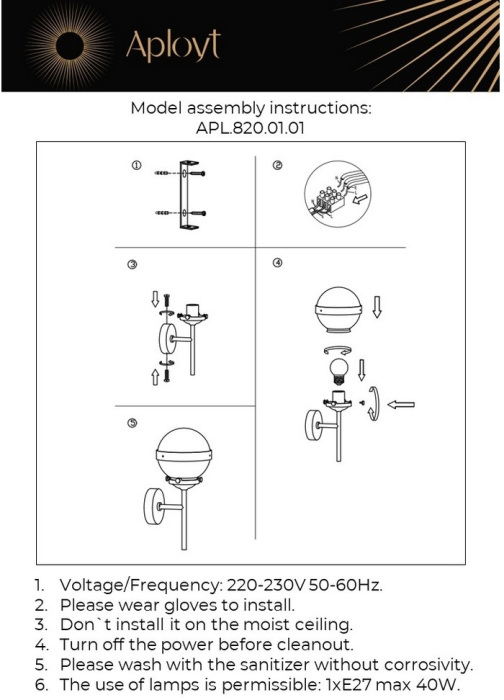 Aployt

Model assembly instructions:
APL.820.01.01

①
②
③
④
⑤

1. Voltage/Frequency: 220-230V 50-60Hz.
2. Please wear gloves to install.
3. Don`t install it on the moist ceiling.
4. Turn off the power before cleanout.
5. Please wash with the sanitizer without corrosivity.
6. The use of lamps is permissible: 1xE27 max 40W.