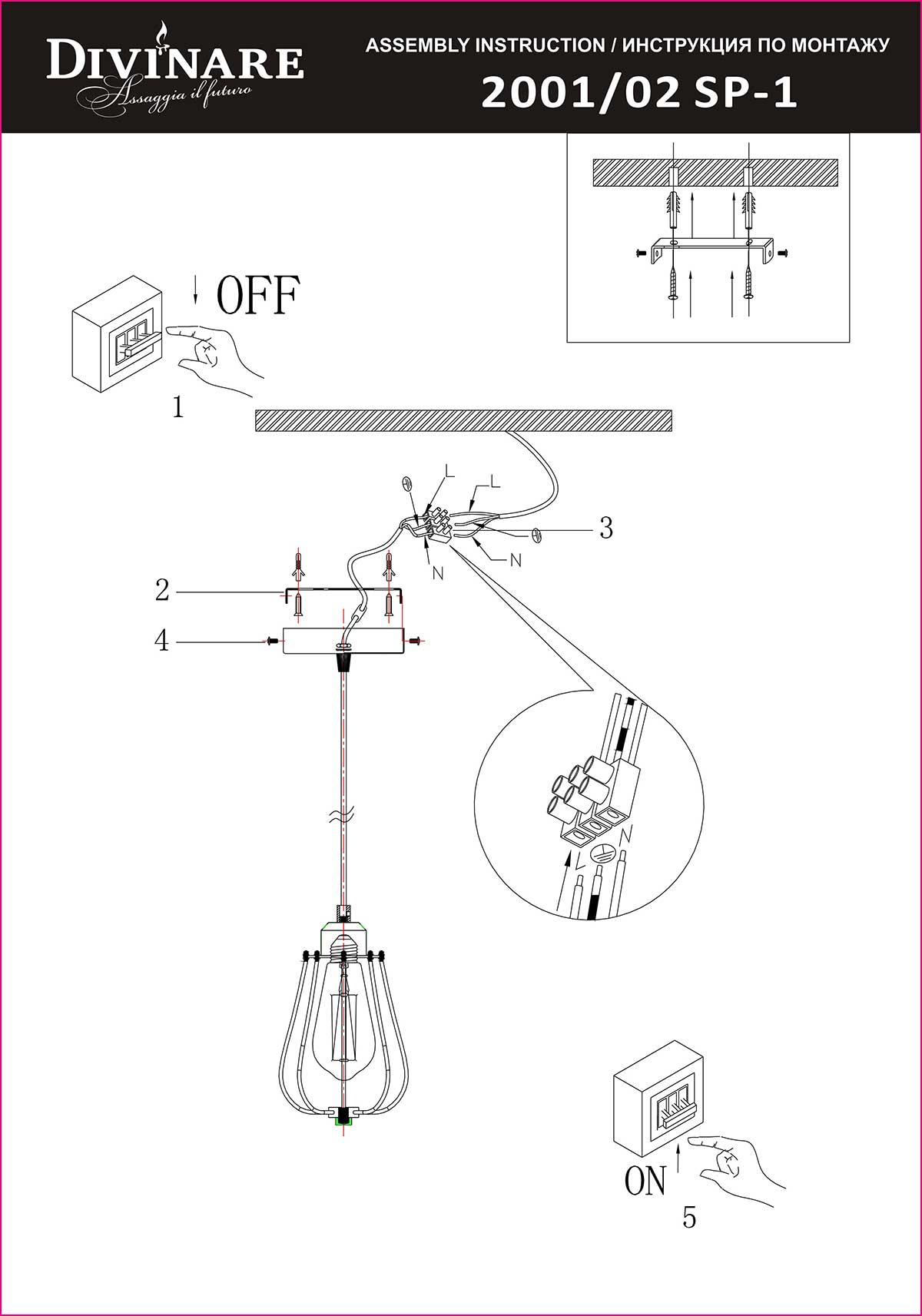 DIVINARE
Assaggia il futuro

ASSEMBLY INSTRUCTION / ИНСТРУКЦИЯ ПО МОНТАЖУ

2001/02 SP-1

OFF

1

L

L

3

N

N

2

4

L

N

ON

5