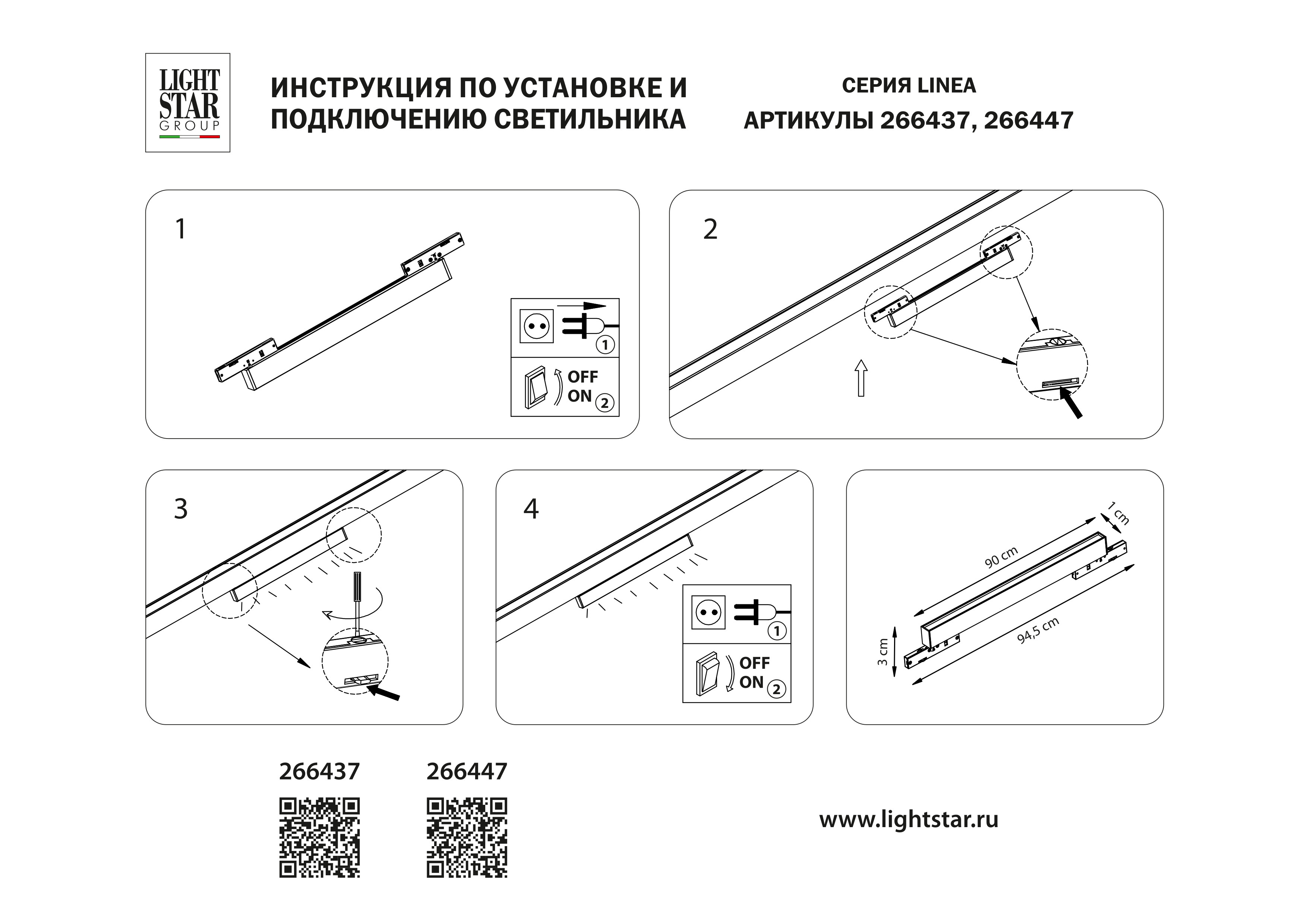 LIGHT STAR GROUP

ИНСТРУКЦИЯ ПО УСТАНОВКЕ И ПОДКЛЮЧЕНИЮ СВЕТИЛЬНИКА

СЕРИЯ LINEA
АРТИКУЛЫ 266437, 266447

1

1
OFF
ON 2

2

3

4

1
OFF
ON 2

1 cm
90 cm
94,5 cm
3 cm

266437

266447

www.lightstar.ru