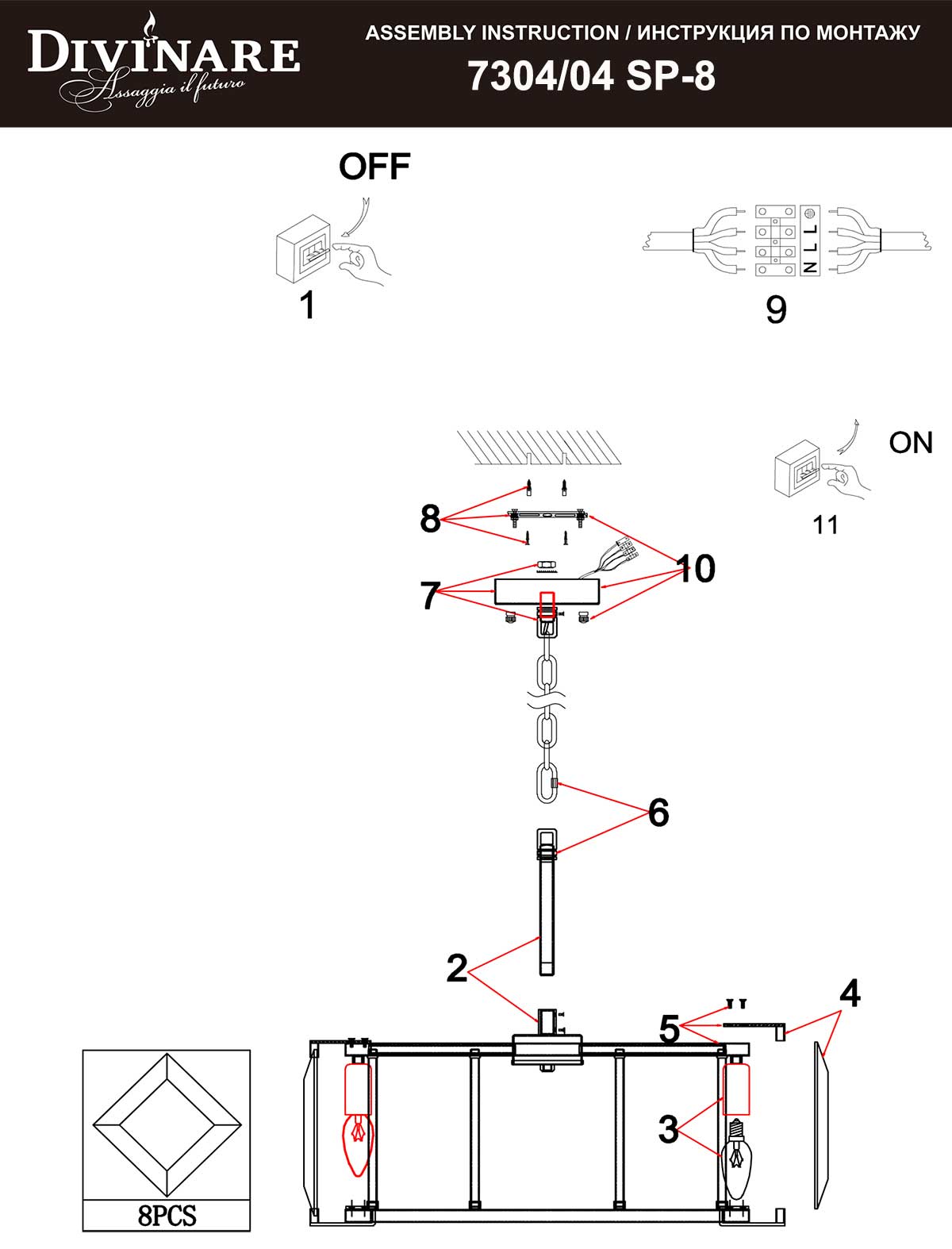 DIVINARE
Assaggia il futuro

ASSEMBLY INSTRUCTION / ИНСТРУКЦИЯ ПО МОНТАЖУ
7304/04 SP-8

OFF
1

N L L
9

ON
11

8
10
7
6
2
5
4
3

8PCS