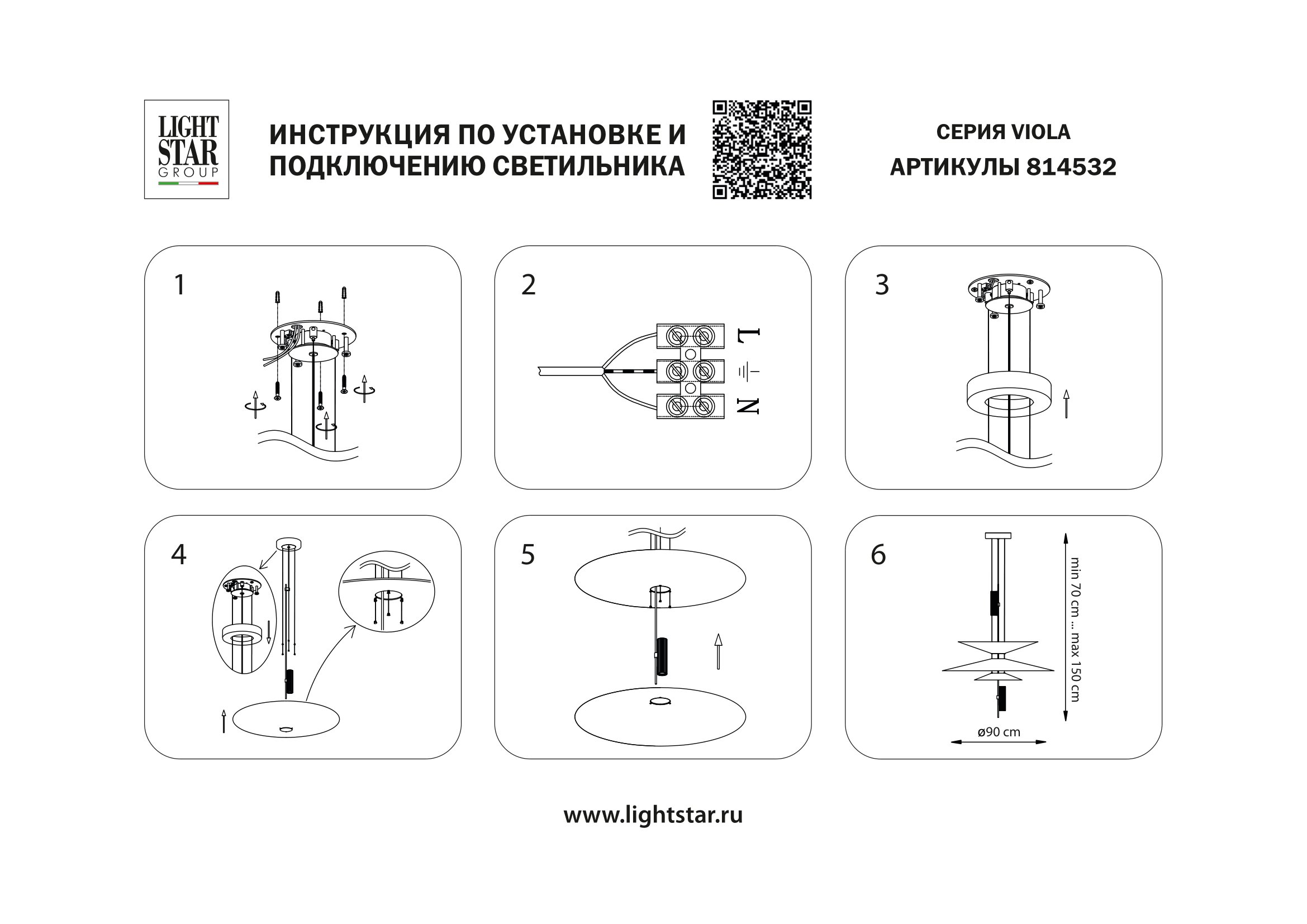 LIGHT STAR GROUP

ИНСТРУКЦИЯ ПО УСТАНОВКЕ И ПОДКЛЮЧЕНИЮ СВЕТИЛЬНИКА

СЕРИЯ VIOLA
АРТИКУЛЫ 814532

1

2

L
N

3

4

5

6

min 70 cm ... max 150 cm

ø90 cm

www.lightstar.ru