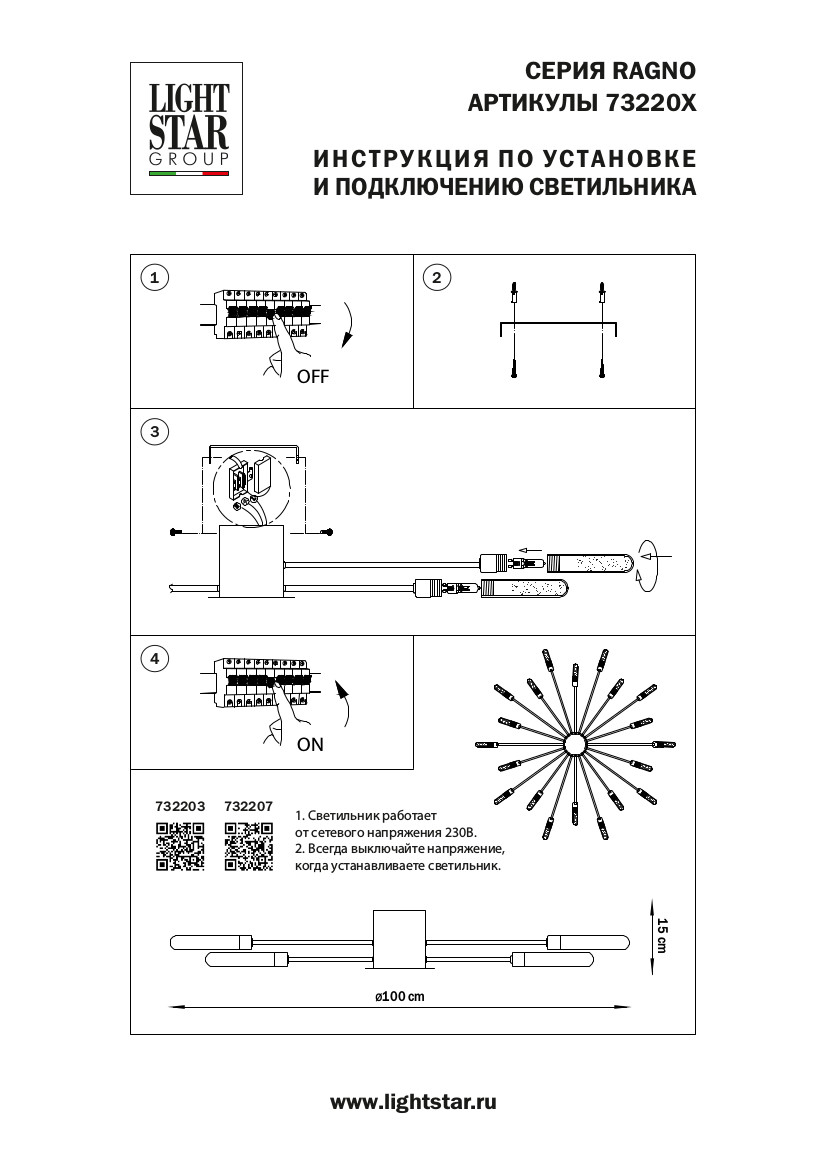 LIGHT STAR GROUP

СЕРИЯ RAGNO
АРТИКУЛЫ 73220X

ИНСТРУКЦИЯ ПО УСТАНОВКЕ
И ПОДКЛЮЧЕНИЮ СВЕТИЛЬНИКА

1

OFF

2

3

4

ON

732203 732207

1. Светильник работает от сетевого напряжения 230В.
2. Всегда выключайте напряжение, когда устанавливаете светильник.

15 cm

ø100 cm

www.lightstar.ru