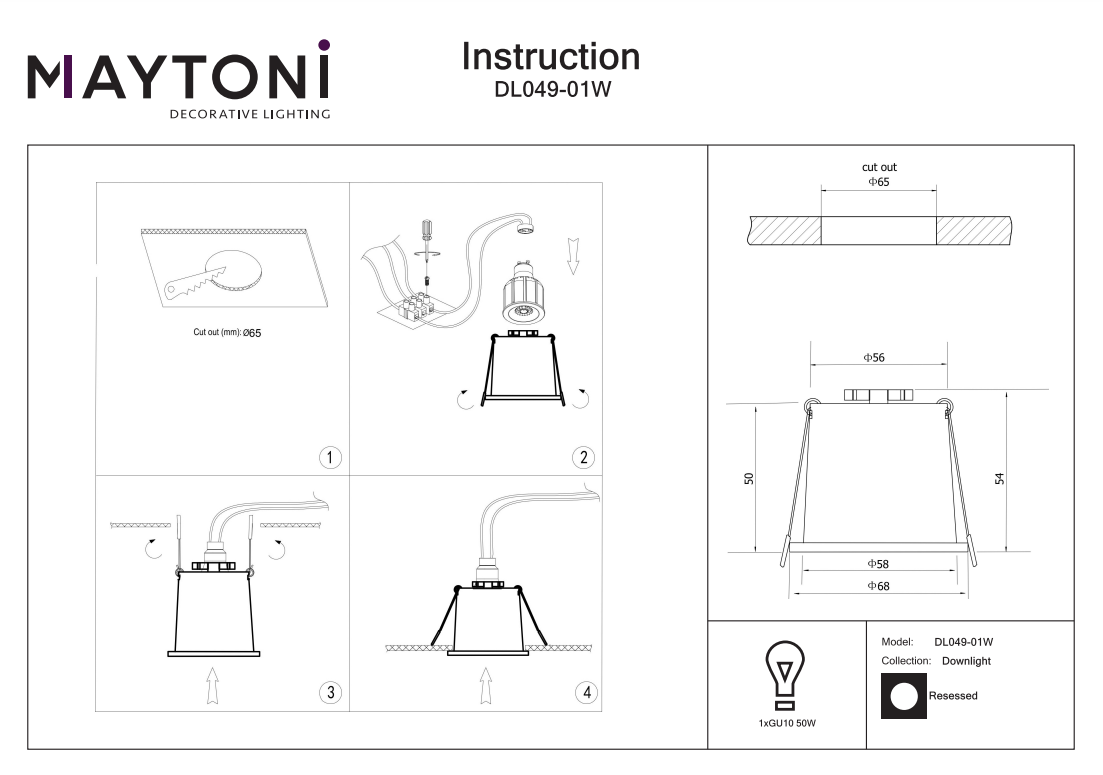 MAYTONI
DECORATIVE LIGHTING

Instruction
DL049-01W

Cut out (mm): Ø65

1

2

3

4

cut out
Φ65

Φ56

50

54

Φ58

Φ68

1xGU10 50W

Model: DL049-01W
Collection: Downlight

Resessed