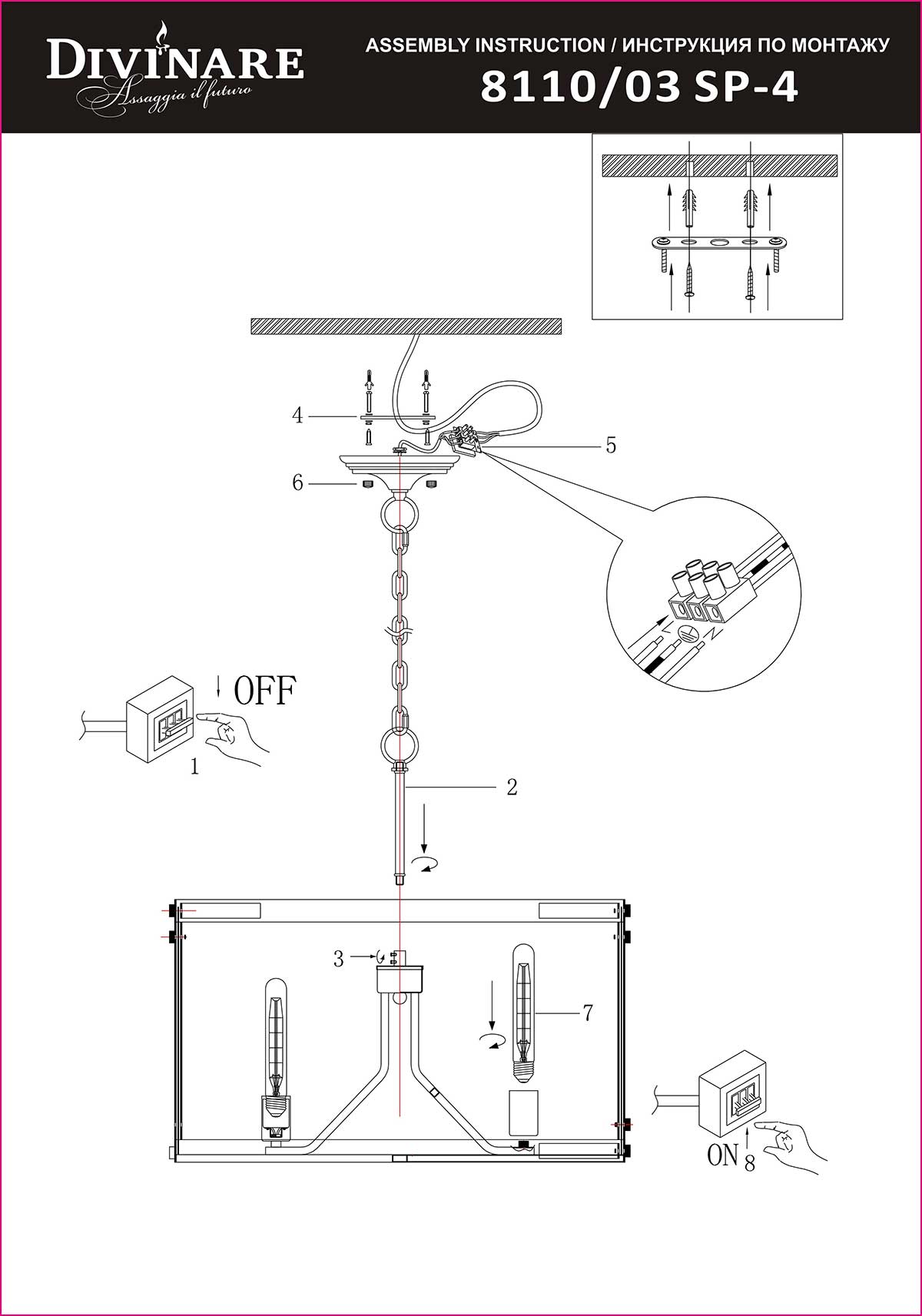 DIVINARE
Assaggia il futuro

ASSEMBLY INSTRUCTION / ИНСТРУКЦИЯ ПО МОНТАЖУ
8110/03 SP-4

4
5
6
L
N
OFF
1
2
3
7
ON
8