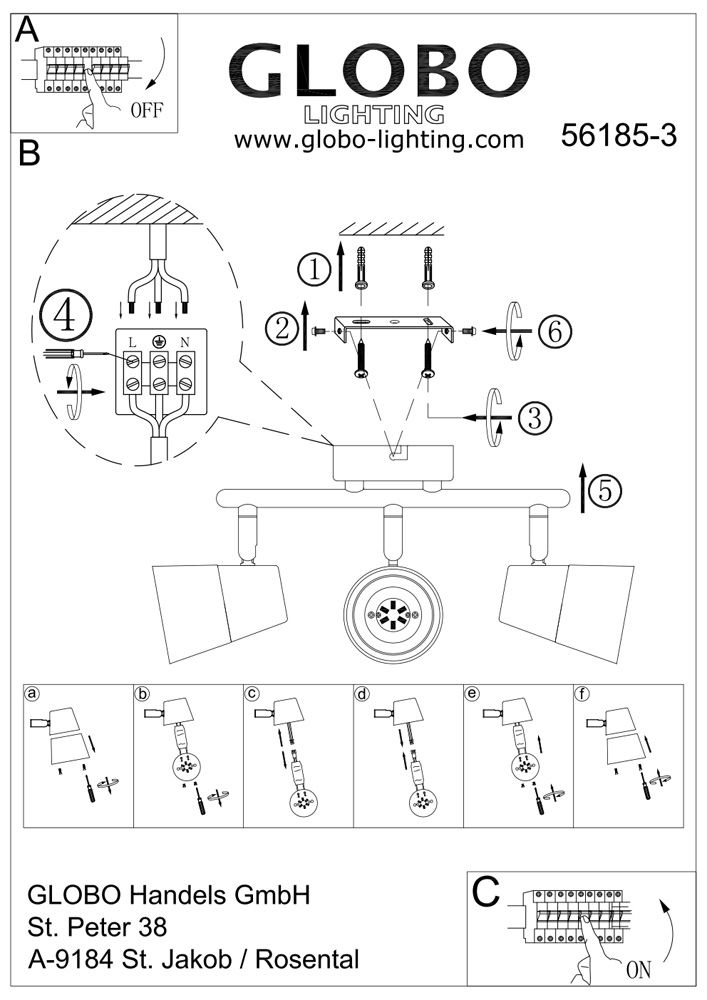 A

OFF

GLOBO
LIGHTING
www.globo-lighting.com

56185-3

B

4

L N

1

2

6

3

5

a b c d e f

GLOBO Handels GmbH
St. Peter 38
A-9184 St. Jakob / Rosental

C

ON