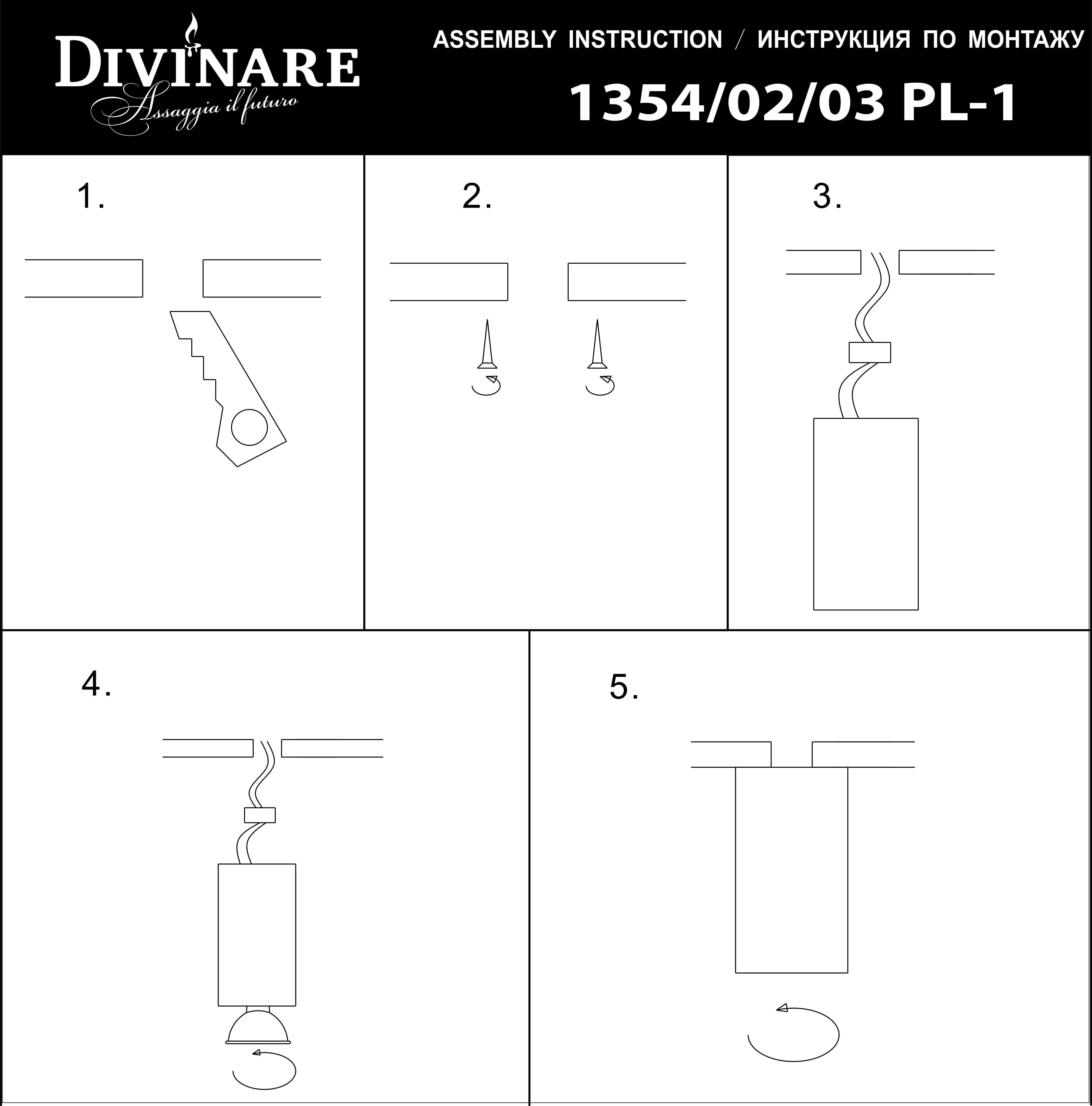 DIVINARE
Assaggia il futuro

ASSEMBLY INSTRUCTION / ИНСТРУКЦИЯ ПО МОНТАЖУ

1354/02/03 PL-1

1.

2.

3.

4.

5.