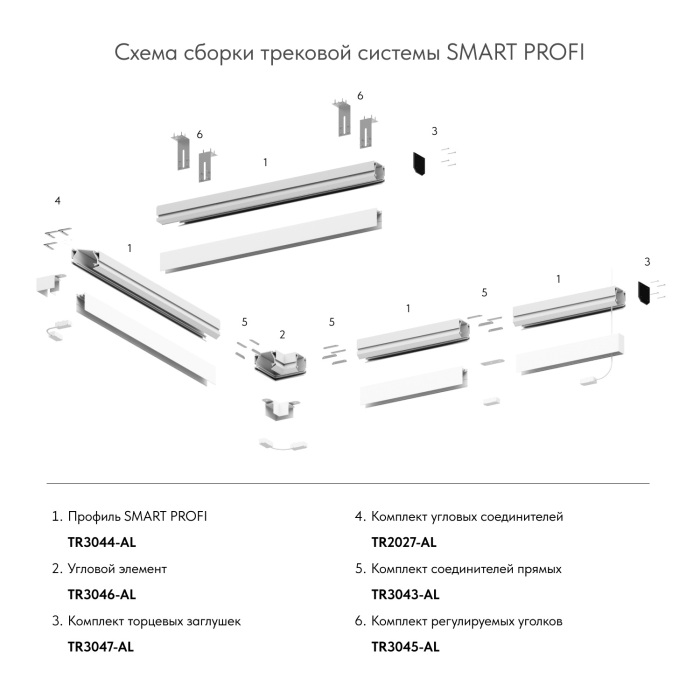 Схема сборки трековой системы SMART PROFI

6

6

3

1

4

1

3

1

5

5

2

5

1

1. Профиль SMART PROFI
TR3044-AL

2. Угловой элемент
TR3046-AL

3. Комплект торцевых заглушек
TR3047-AL

4. Комплект угловых соединителей
TR2027-AL

5. Комплект соединителей прямых
TR3043-AL

6. Комплект регулируемых уголков
TR3045-AL