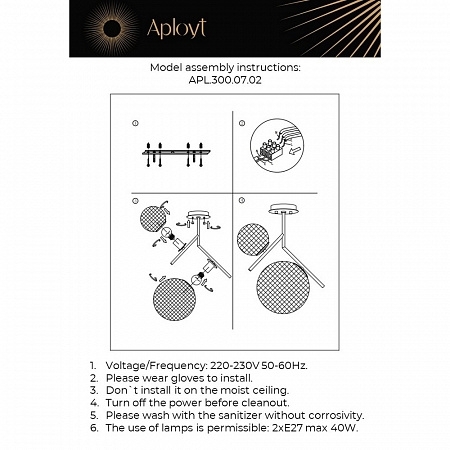 Aployt

Model assembly instructions:
APL.300.07.02

①

②

③

④

1. Voltage/Frequency: 220-230V 50-60Hz.
2. Please wear gloves to install.
3. Don`t install it on the moist ceiling.
4. Turn off the power before cleanout.
5. Please wash with the sanitizer without corrosivity.
6. The use of lamps is permissible: 2xE27 max 40W.