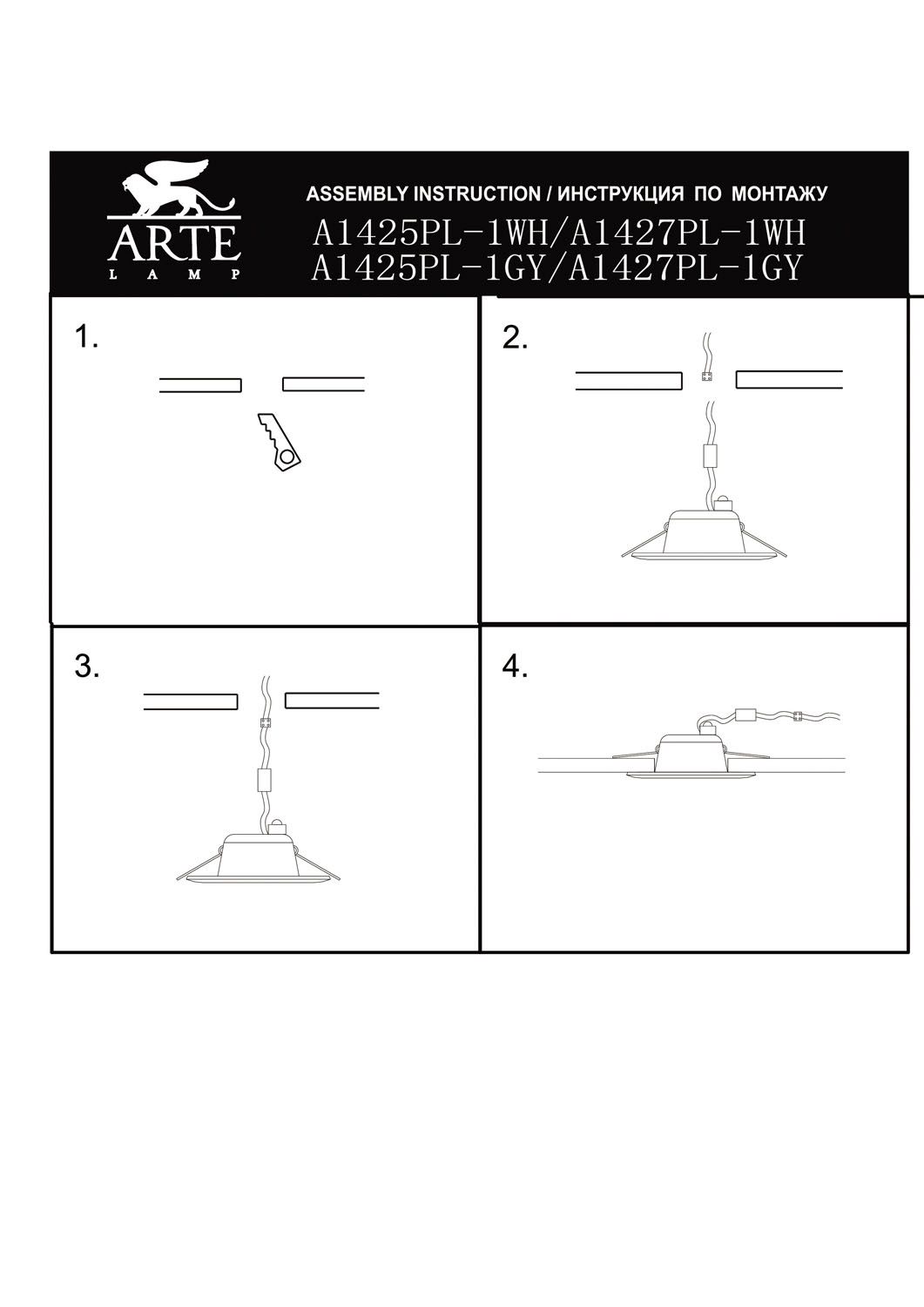 ARTE
LAMP

ASSEMBLY INSTRUCTION / ИНСТРУКЦИЯ ПО МОНТАЖУ
A1425PL-1WH/A1427PL-1WH
A1425PL-1GY/A1427PL-1GY

1.

2.

3.

4.