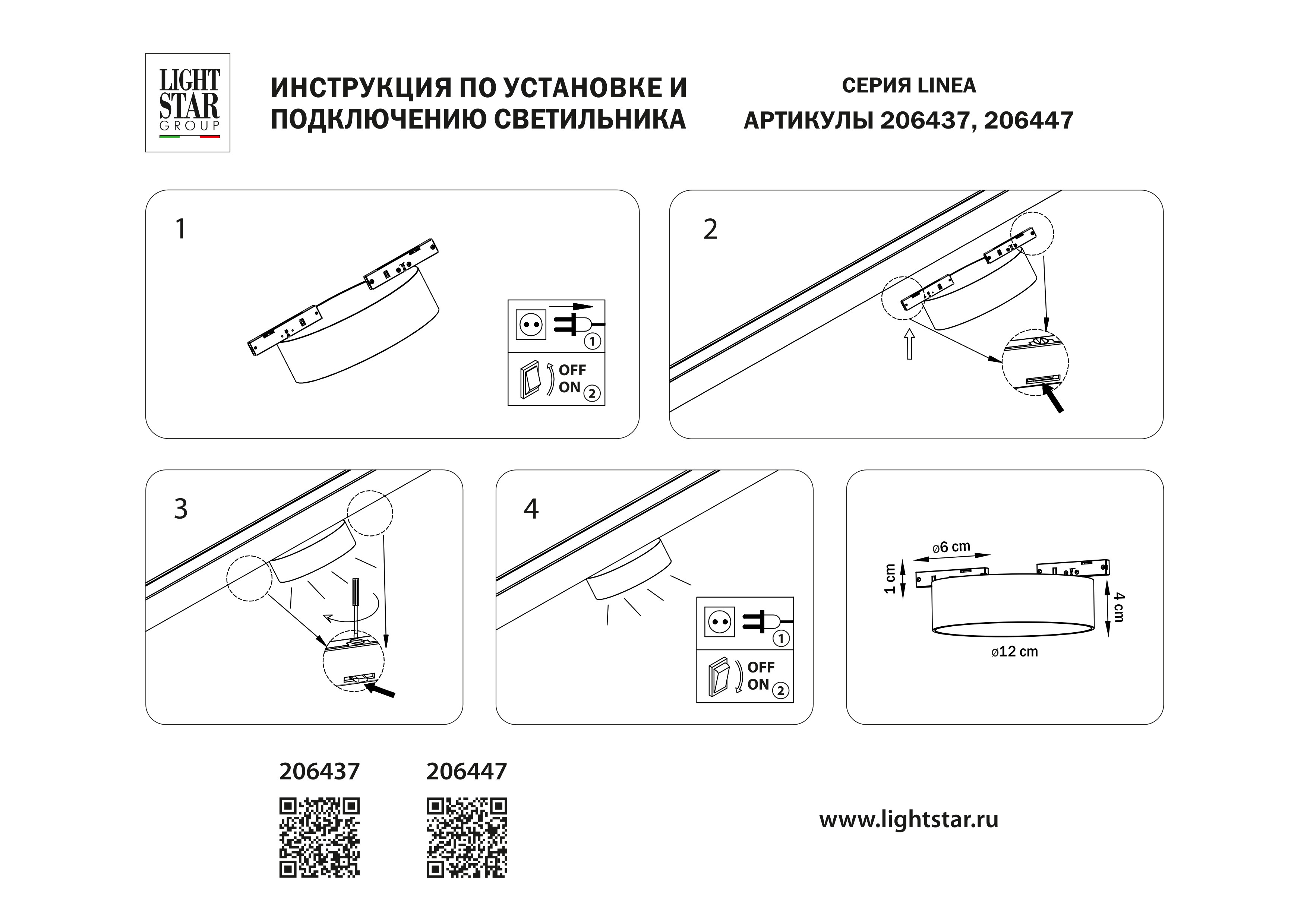 LIGHT STAR GROUP

ИНСТРУКЦИЯ ПО УСТАНОВКЕ И ПОДКЛЮЧЕНИЮ СВЕТИЛЬНИКА

СЕРИЯ LINEA
АРТИКУЛЫ 206437, 206447

1

1
OFF
ON 2

2

3

4

1
OFF
ON 2

ø6 cm
1 cm
4 cm
ø12 cm

206437

206447

www.lightstar.ru