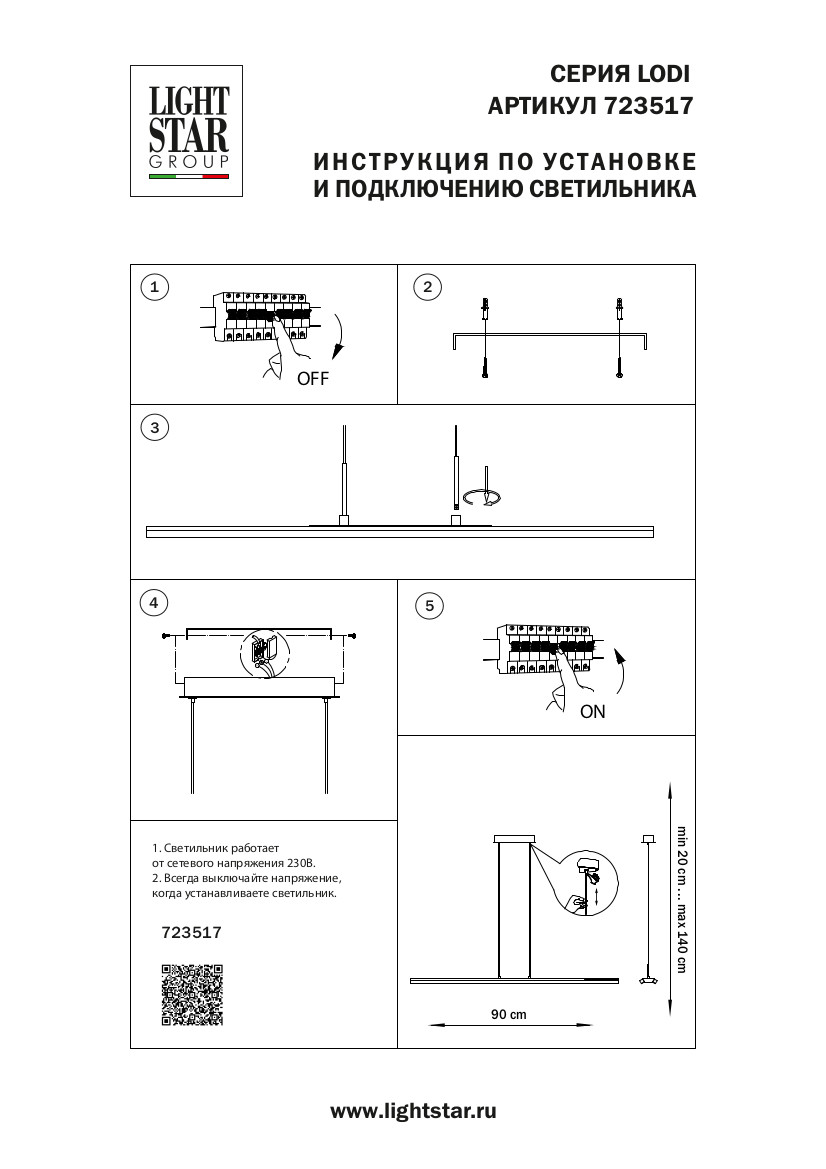 LIGHT STAR GROUP

СЕРИЯ LODI
АРТИКУЛ 723517

ИНСТРУКЦИЯ ПО УСТАНОВКЕ
И ПОДКЛЮЧЕНИЮ СВЕТИЛЬНИКА

1

OFF

2

3

4

5

ON

1. Светильник работает от сетевого напряжения 230В.
2. Всегда выключайте напряжение, когда устанавливаете светильник.

723517

min 20 cm … max 140 cm

90 cm

www.lightstar.ru