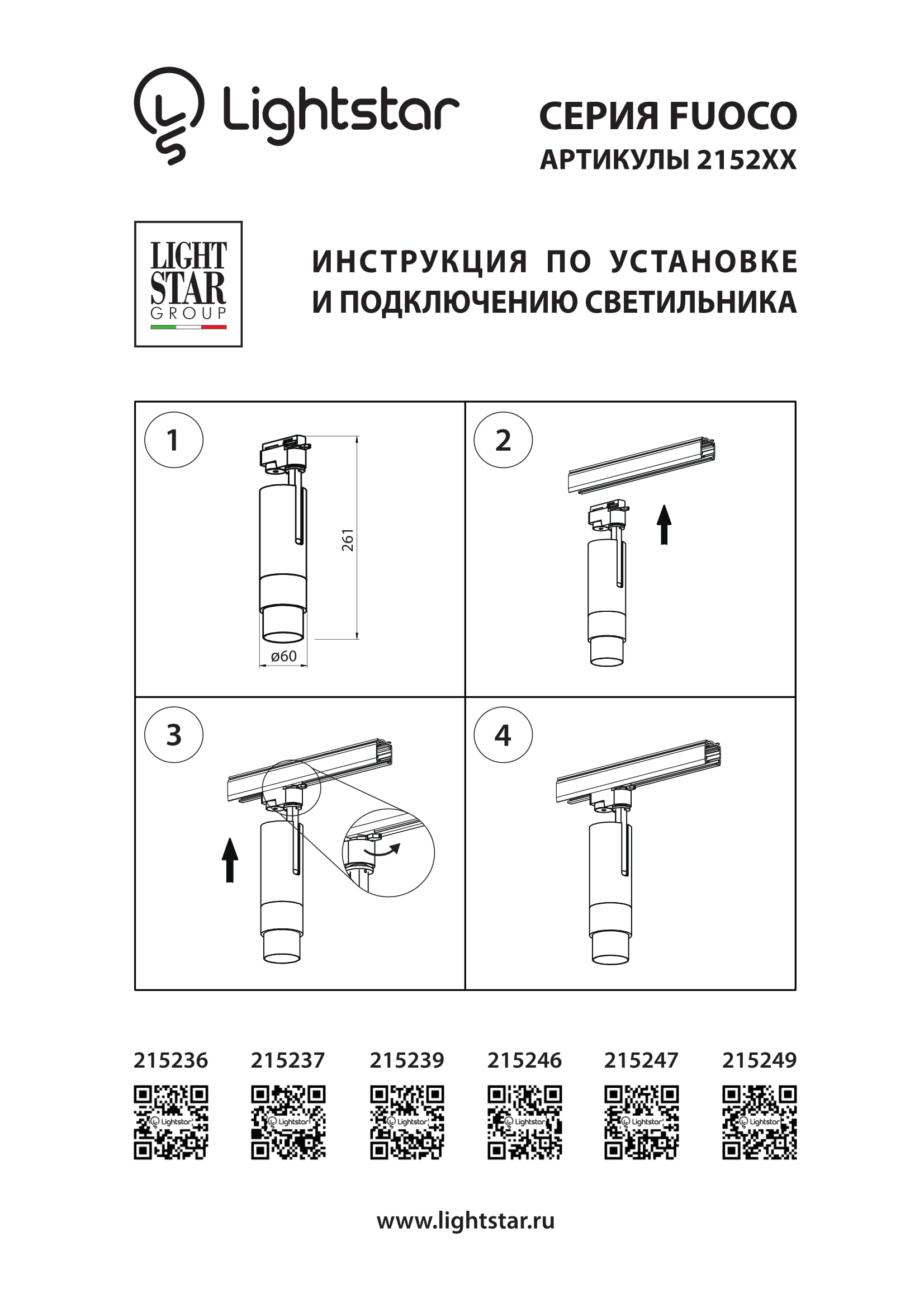 Lightstar

СЕРИЯ FUOCO
АРТИКУЛЫ 2152XX

LIGHT STAR GROUP

ИНСТРУКЦИЯ ПО УСТАНОВКЕ И ПОДКЛЮЧЕНИЮ СВЕТИЛЬНИКА

1

261

ø60

2

3

4

215236 215237 215239 215246 215247 215249

Lightstar Lightstar Lightstar Lightstar Lightstar Lightstar

www.lightstar.ru