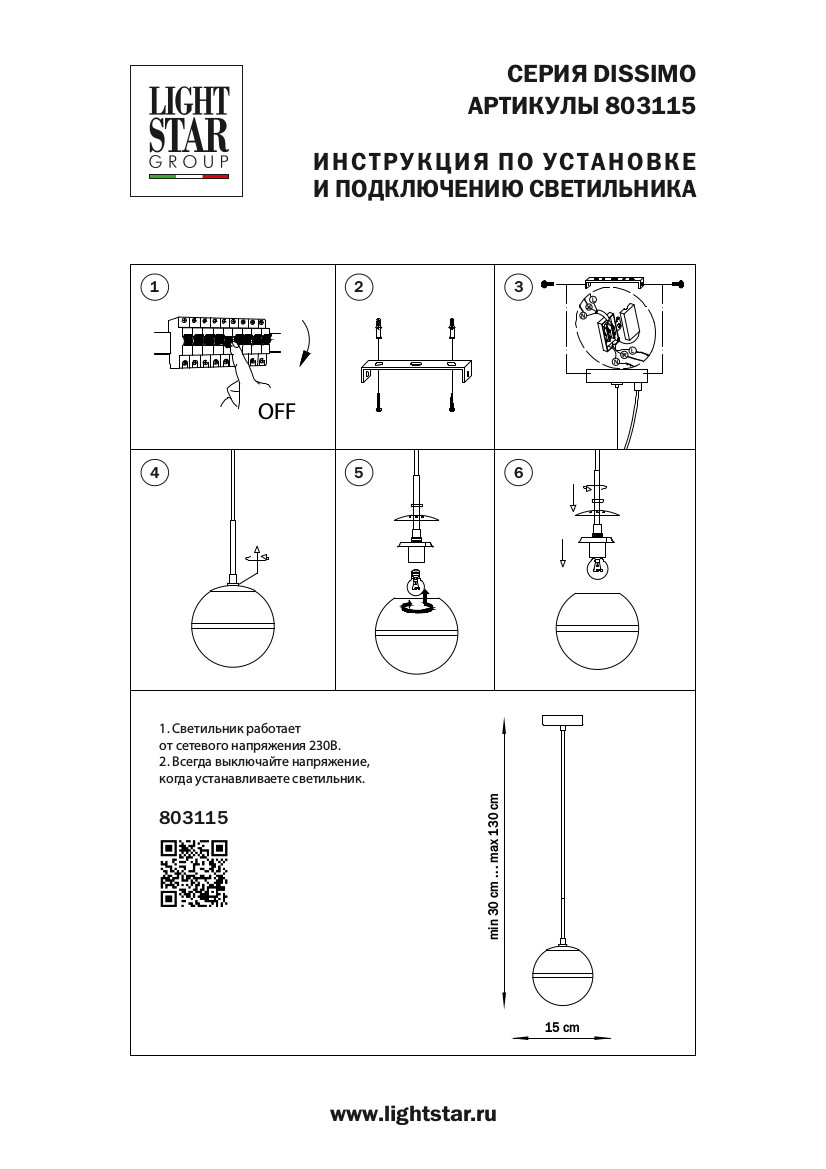 LIGHT STAR GROUP

СЕРИЯ DISSIMO
АРТИКУЛЫ 803115

ИНСТРУКЦИЯ ПО УСТАНОВКЕ
И ПОДКЛЮЧЕНИЮ СВЕТИЛЬНИКА

1

OFF

2

3

4

5

6

1. Светильник работает от сетевого напряжения 230В.
2. Всегда выключайте напряжение, когда устанавливаете светильник.

803115

min 30 cm ... max 130 cm

15 cm

www.lightstar.ru