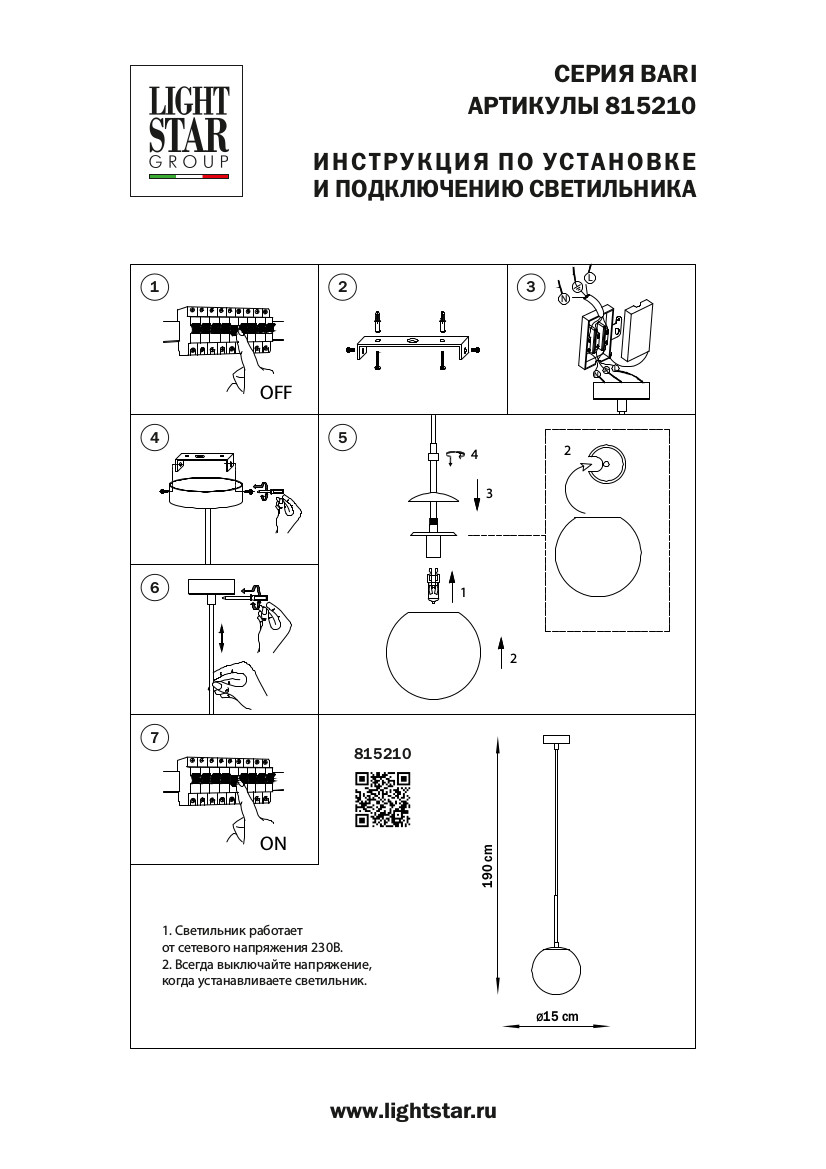 LIGHT STAR GROUP

СЕРИЯ BARI
АРТИКУЛЫ 815210

ИНСТРУКЦИЯ ПО УСТАНОВКЕ
И ПОДКЛЮЧЕНИЮ СВЕТИЛЬНИКА

1
OFF

2

3
N
L

4

5
4
3
1
2
2

6

7
ON

815210

190 cm

ø15 cm

1. Светильник работает от сетевого напряжения 230В.
2. Всегда выключайте напряжение, когда устанавливаете светильник.

www.lightstar.ru