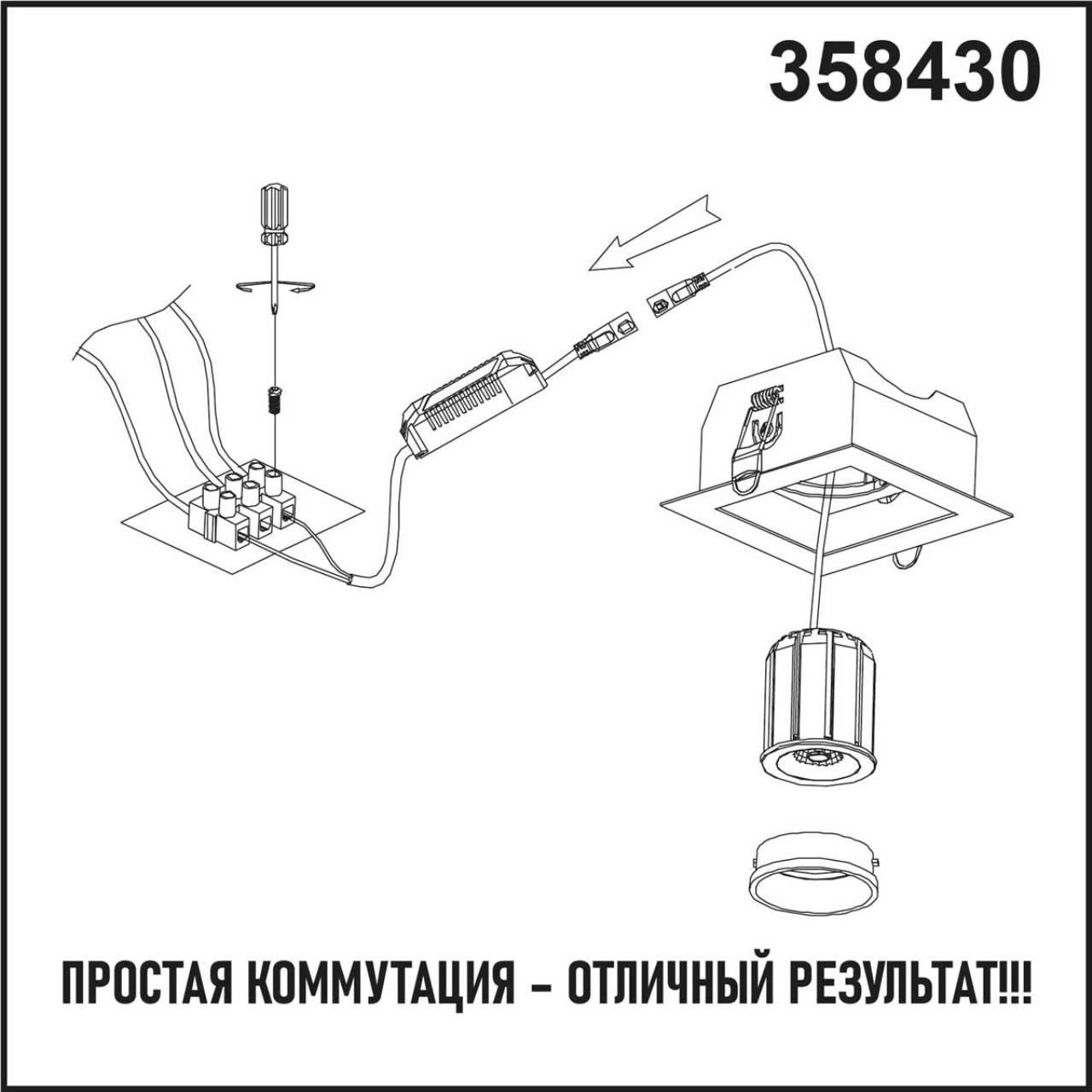 358430

ПРОСТАЯ КОММУТАЦИЯ – ОТЛИЧНЫЙ РЕЗУЛЬТАТ!!!