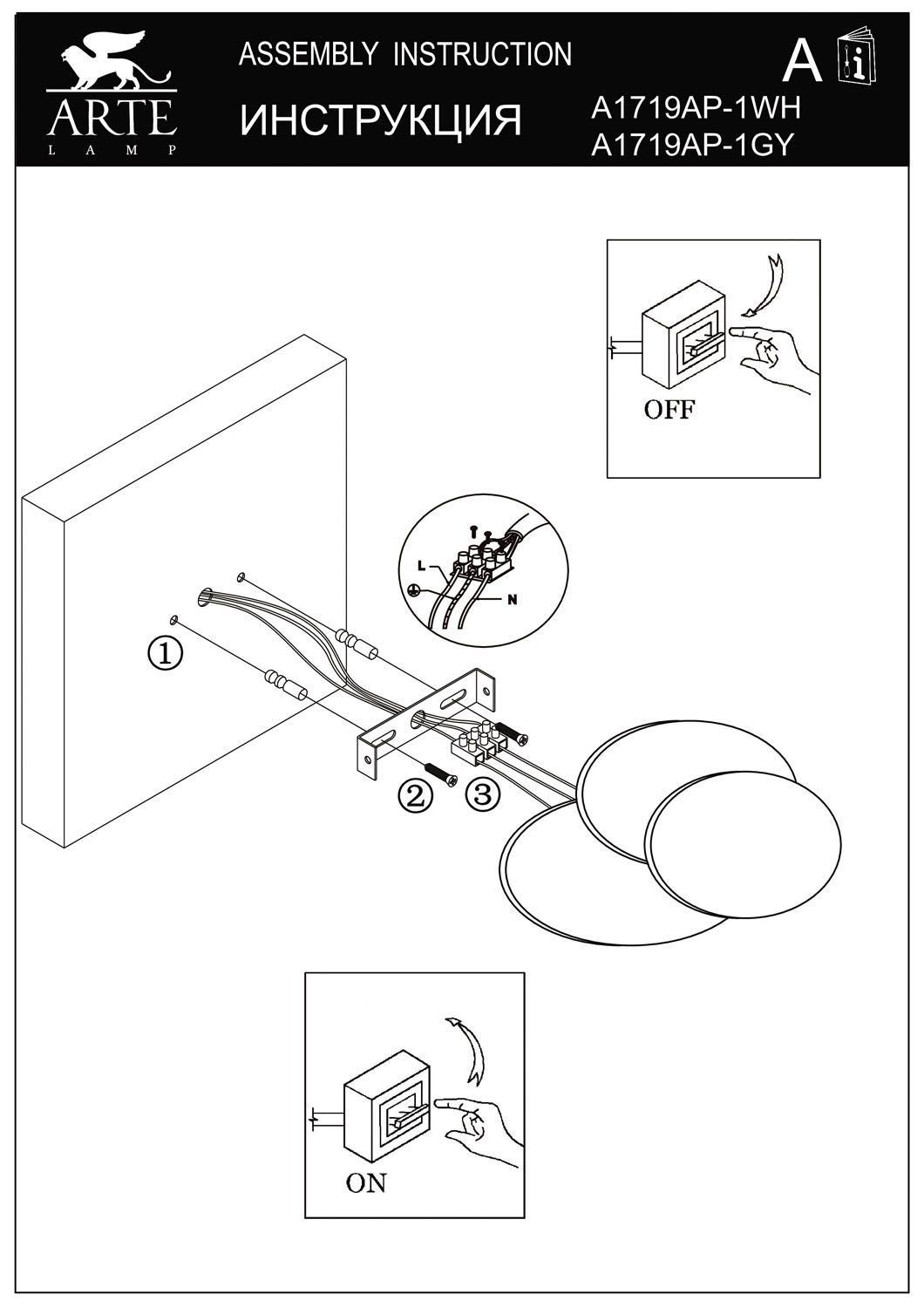 ARTE
LAMP

ASSEMBLY INSTRUCTION

ИНСТРУКЦИЯ

A

i

A1719AP-1WH
A1719AP-1GY

OFF

L

N

①

②

③

ON