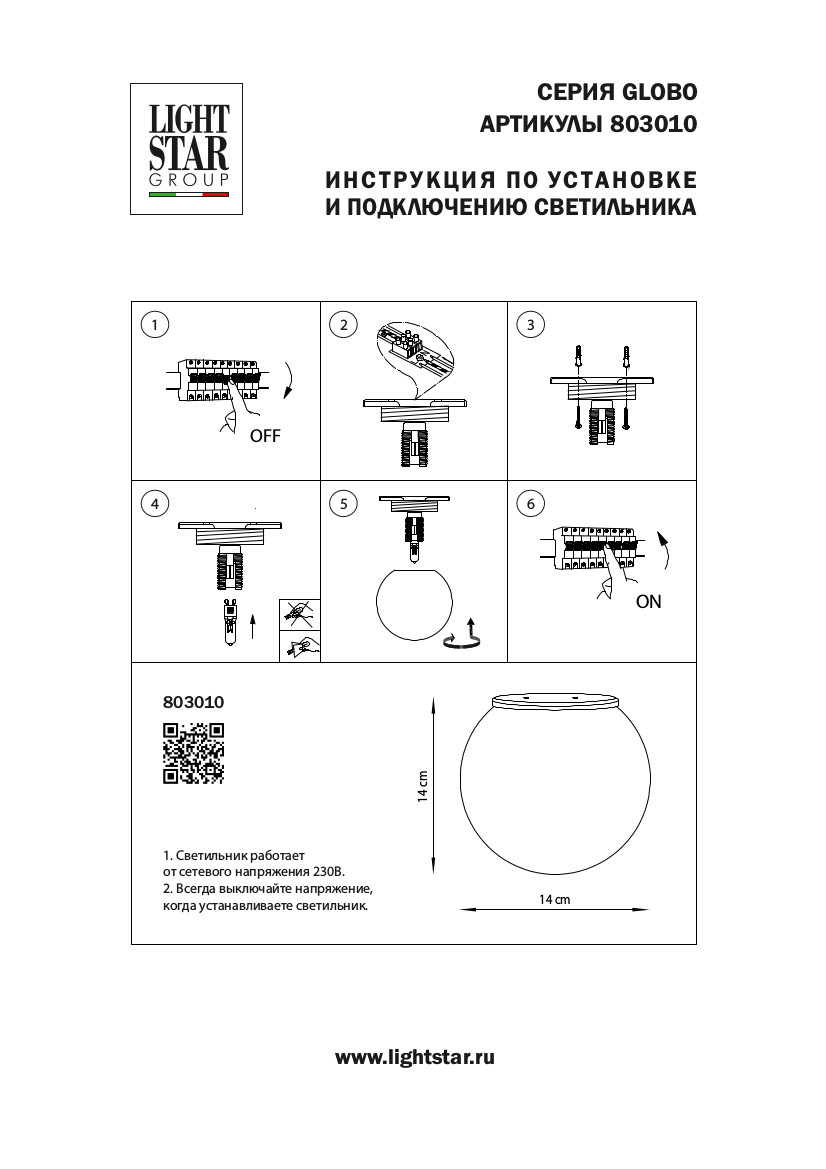 LIGHT STAR GROUP

СЕРИЯ GLOBO
АРТИКУЛЫ 803010

ИНСТРУКЦИЯ ПО УСТАНОВКЕ И ПОДКЛЮЧЕНИЮ СВЕТИЛЬНИКА

1

OFF

2

3

4

5

6

ON

803010

14 cm

14 cm

1. Светильник работает от сетевого напряжения 230В.
2. Всегда выключайте напряжение, когда устанавливаете светильник.

www.lightstar.ru