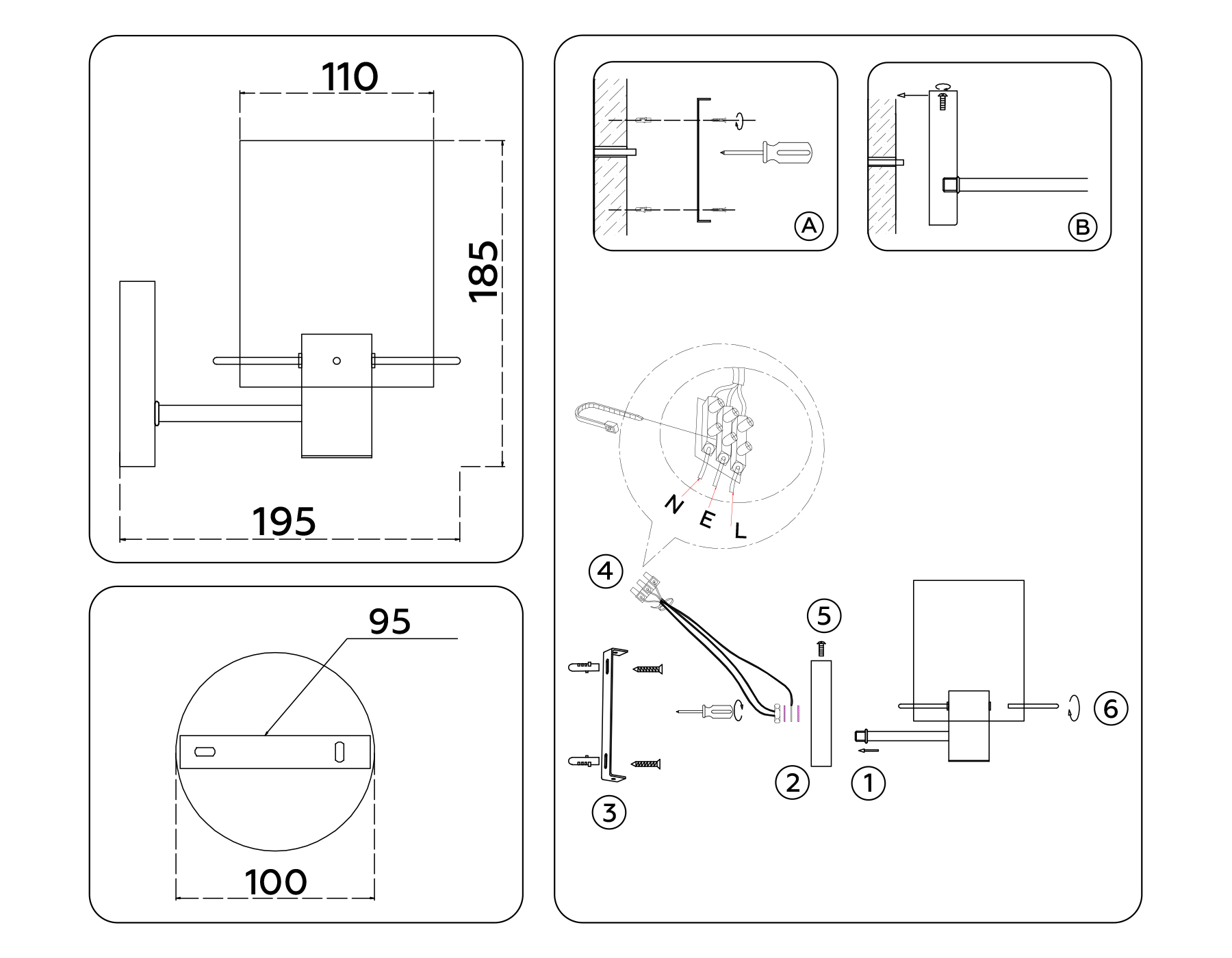 110

185

195

95

100

A

B

N E L

4

5

3

2

1

6