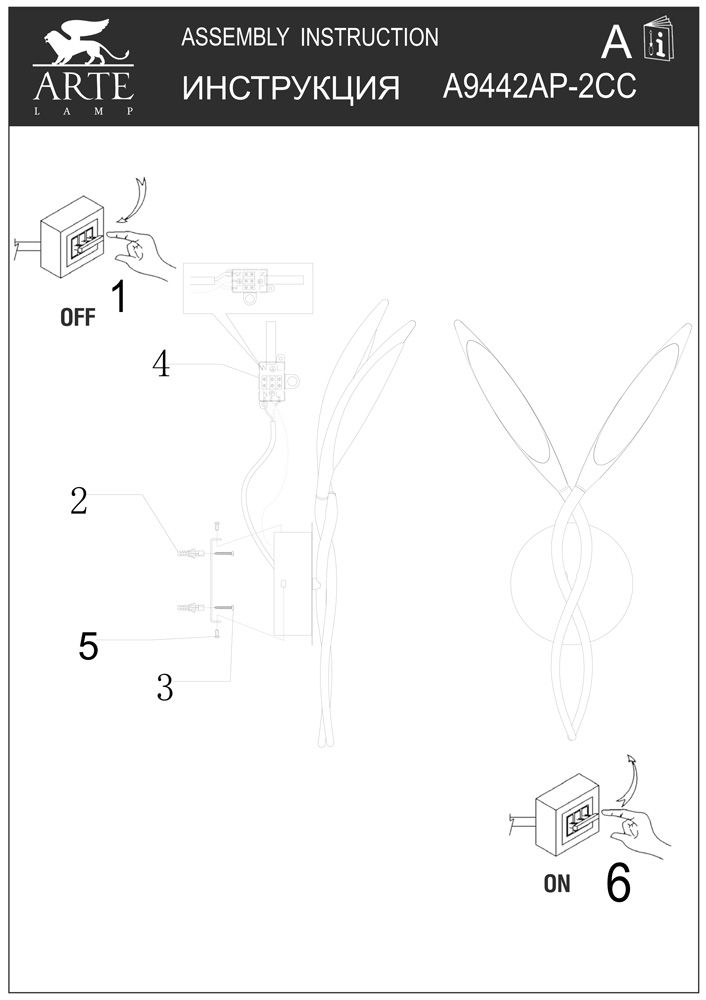 ARTE
LAMP

ASSEMBLY INSTRUCTION

ИНСТРУКЦИЯ

A

A9442AP-2CC

OFF 1

4

2

5

3

ON 6